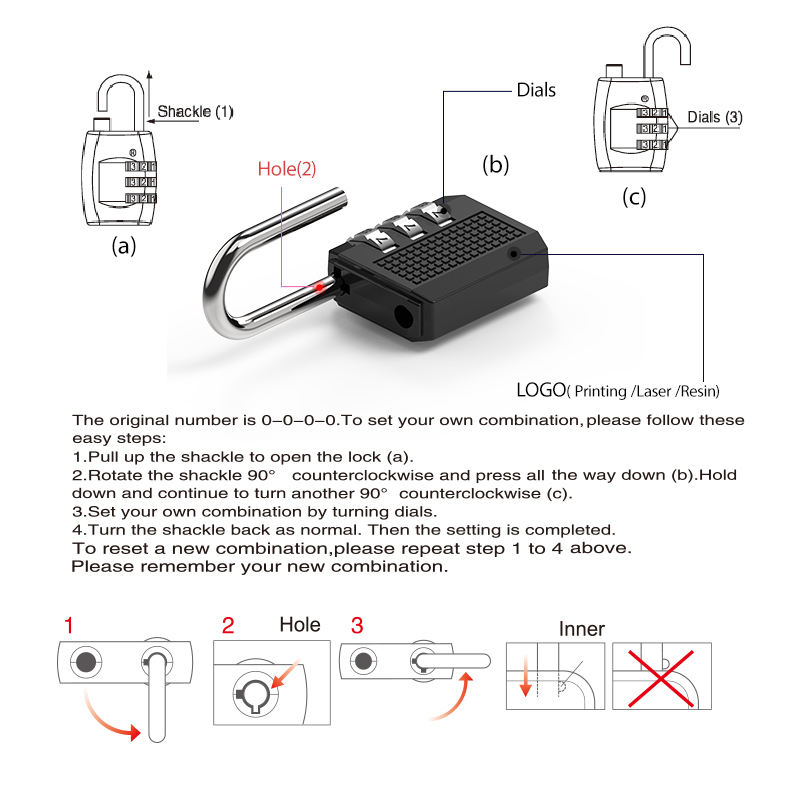 Shackle (1)

(a)

Hole(2)

Dials

(b)

Dials (3)

(c)

LOGO( Printing /Laser /Resin)

The original number is 0-0-0-0.To set your own combination, please follow these easy steps:
1.Pull up the shackle to open the lock (a).
2.Rotate the shackle 90° counterclockwise and press all the way down (b).Hold down and continue to turn another 90° counterclockwise (c).
3.Set your own combination by turning dials.
4.Turn the shackle back as normal. Then the setting is completed.
To reset a new combination,please repeat step 1 to 4 above.
Please remember your new combination.

1

2 Hole

3

Inner