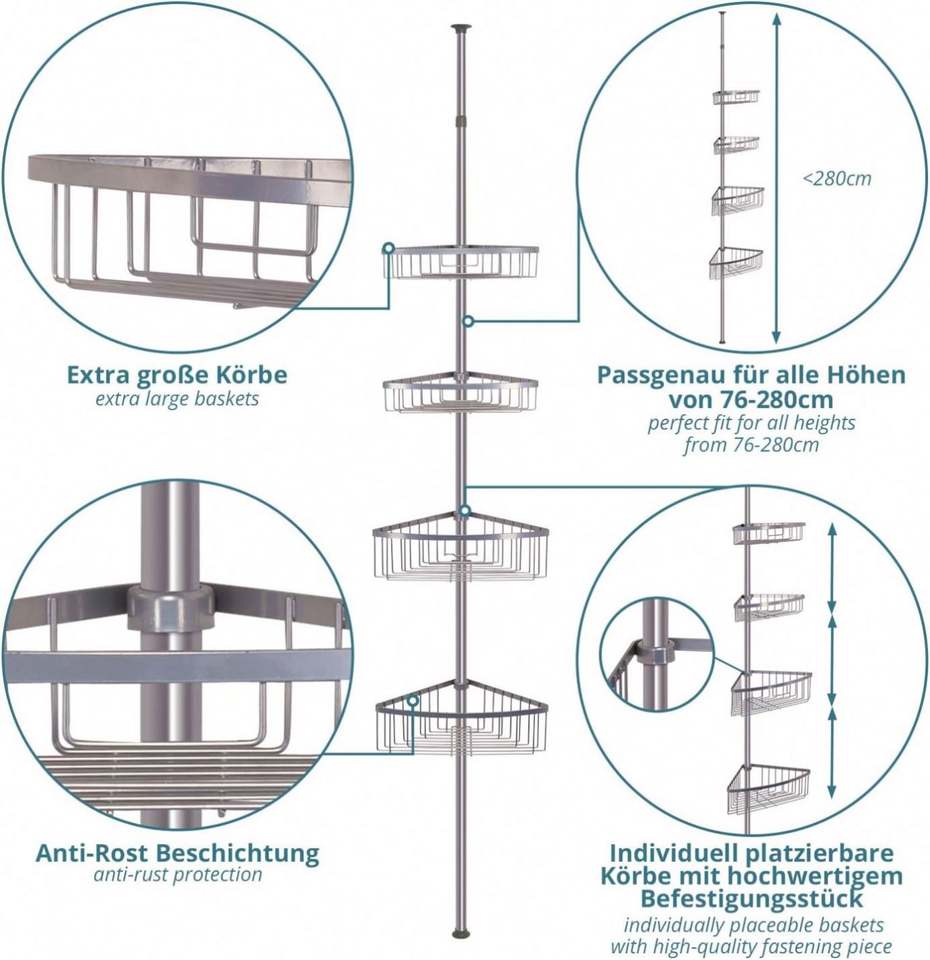 Extra große Körbe
extra large baskets

<280cm

Passgenau für alle Höhen von 76-280cm
perfect fit for all heights from 76-280cm

Anti-Rost Beschichtung
anti-rust protection

Individuell platzierbare Körbe mit hochwertigem Befestigungsstück
individually placeable baskets with high-quality fastening piece