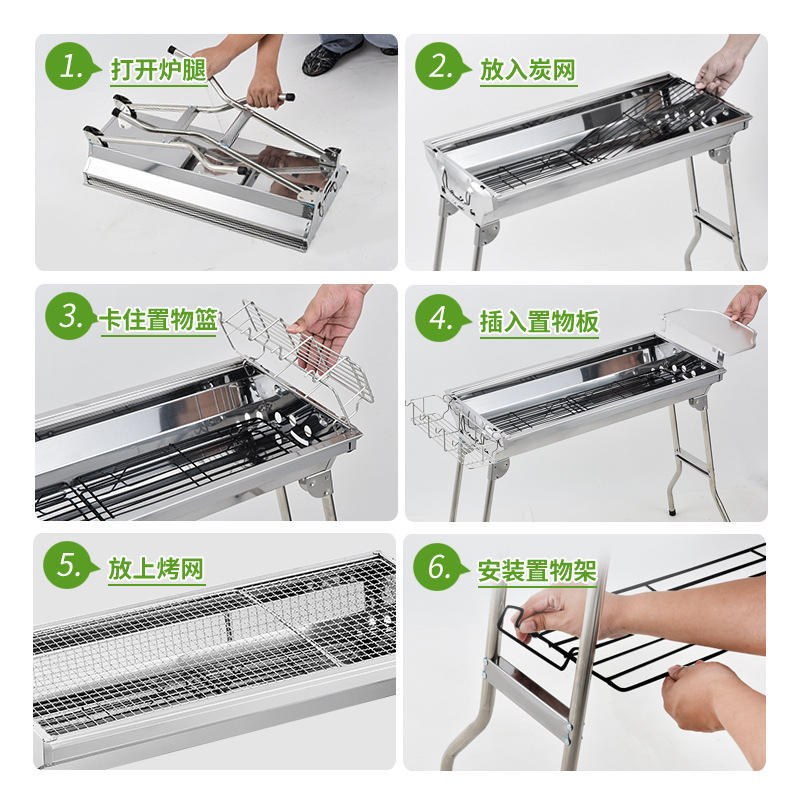 1. 打开炉腿

2. 放入炭网

3. 卡住置物篮

4. 插入置物板

5. 放上烤网

6. 安装置物架