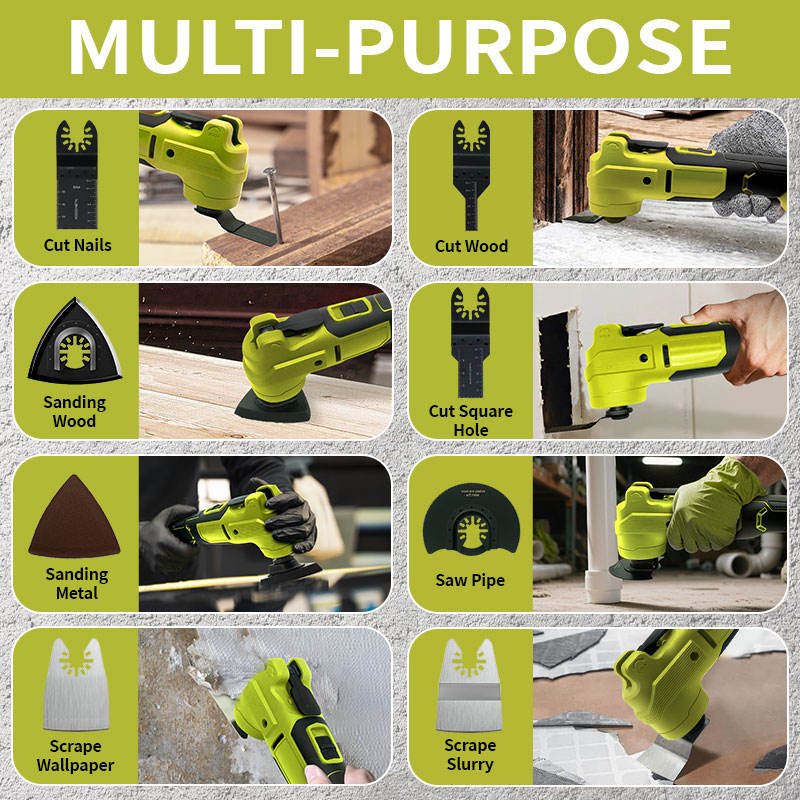 MULTI-PURPOSE

Cut Nails

Cut Wood

Sanding Wood

Cut Square Hole

Sanding Metal

Saw Pipe

Scrape Wallpaper

Scrape Slurry