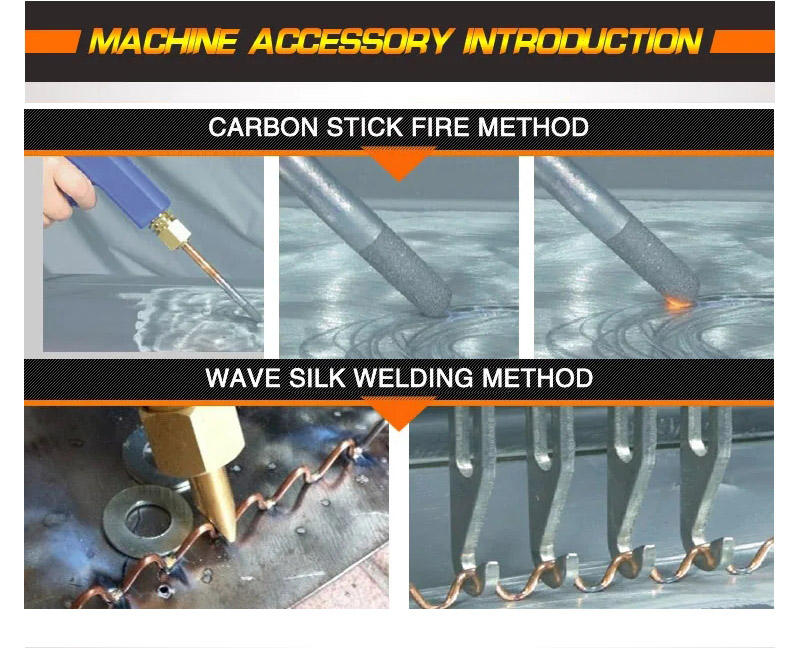 MACHINE ACCESSORY INTRODUCTION

CARBON STICK FIRE METHOD

WAVE SILK WELDING METHOD