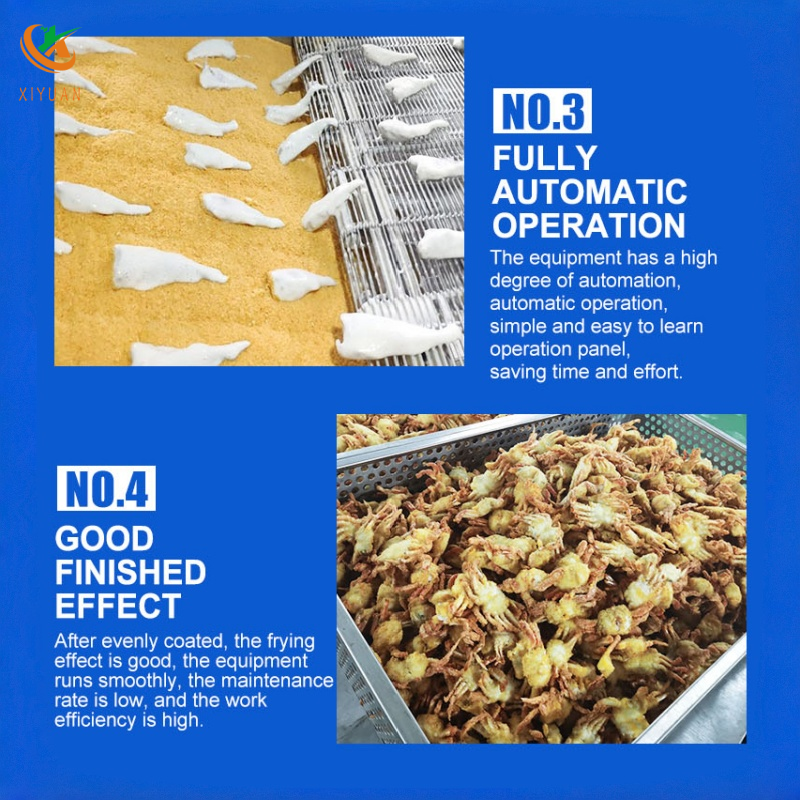 XIYUAN

NO.3
FULLY AUTOMATIC OPERATION
The equipment has a high degree of automation, automatic operation, simple and easy to learn operation panel, saving time and effort.

NO.4
GOOD FINISHED EFFECT
After evenly coated, the frying effect is good, the equipment runs smoothly, the maintenance rate is low, and the work efficiency is high.