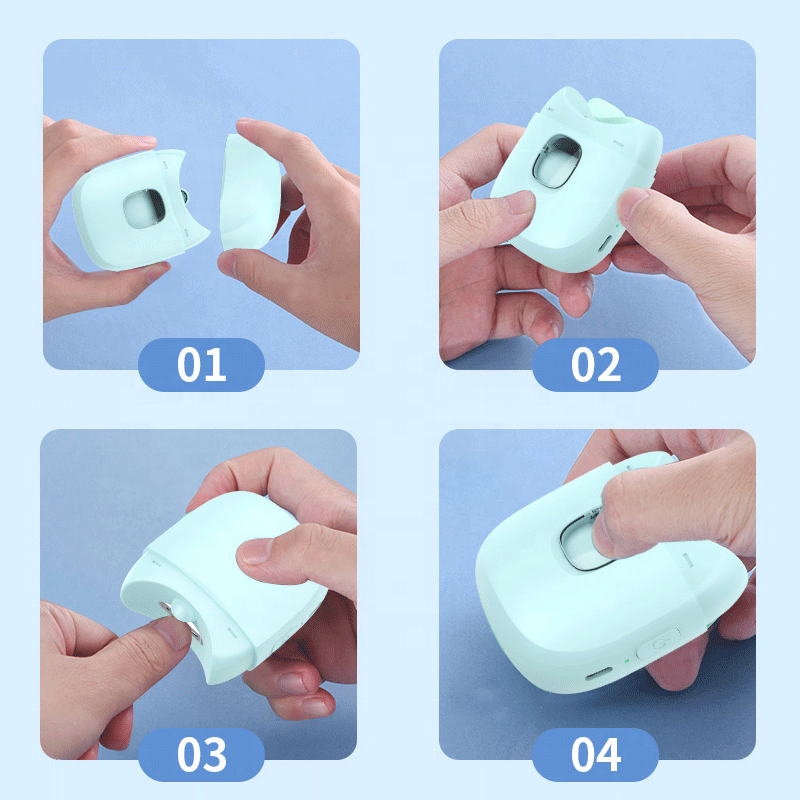 01

02

03

04