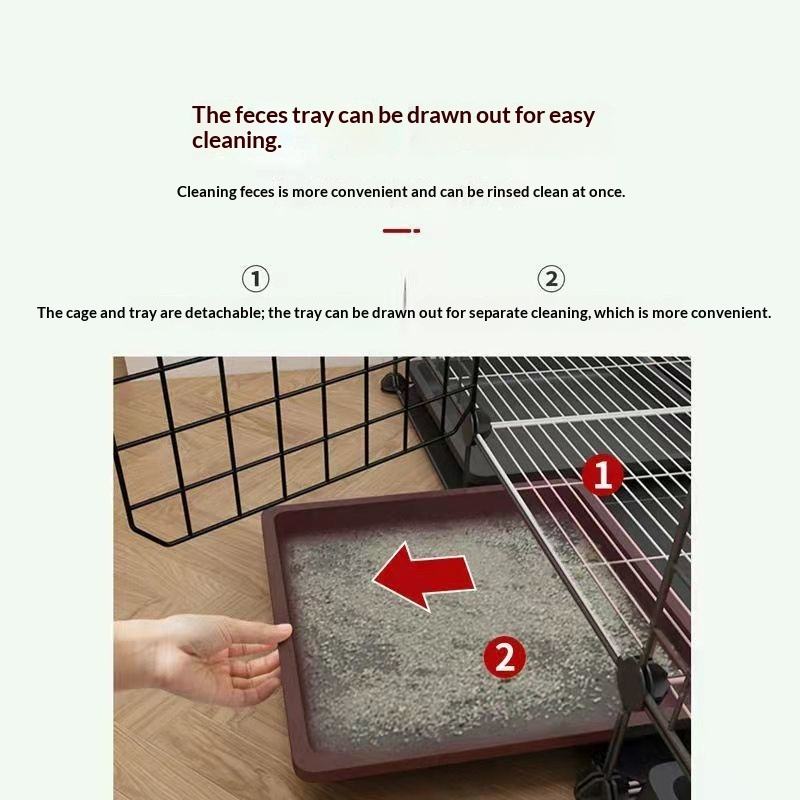 The feces tray can be drawn out for easy cleaning.

Cleaning feces is more convenient and can be rinsed clean at once.

① ②

The cage and tray are detachable; the tray can be drawn out for separate cleaning, which is more convenient.

1

2