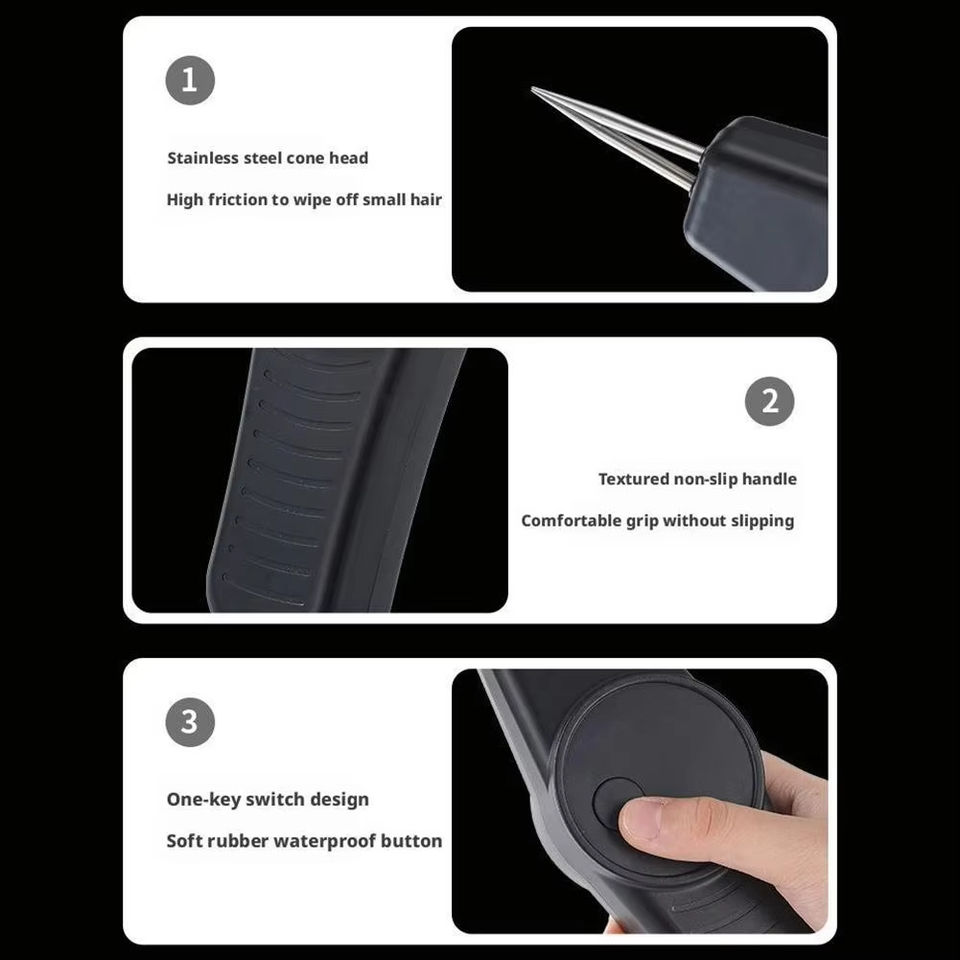 1

Stainless steel cone head

High friction to wipe off small hair

2

Textured non-slip handle

Comfortable grip without slipping

3

One-key switch design

Soft rubber waterproof button