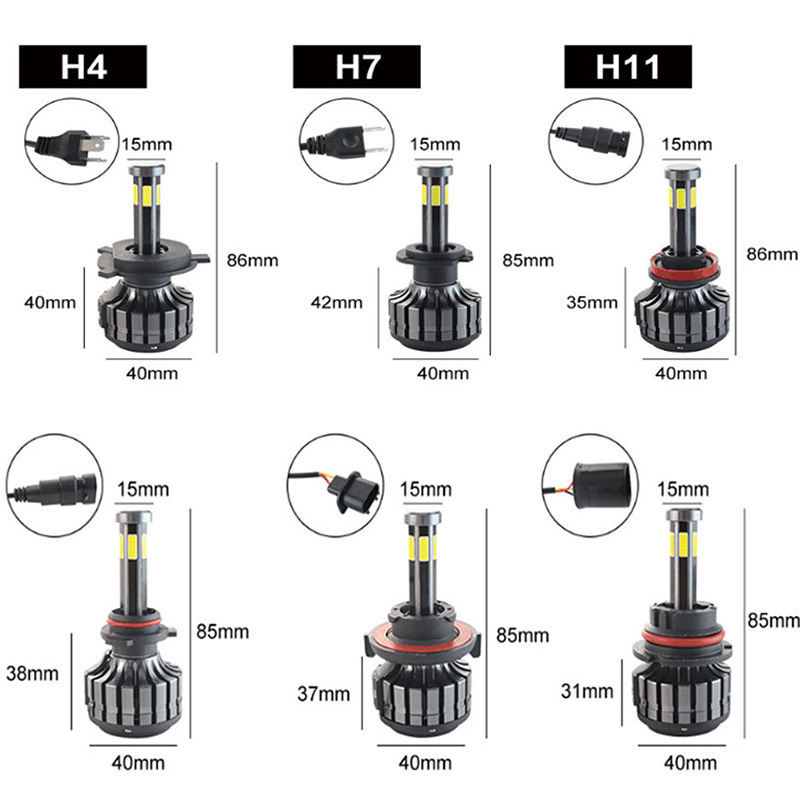 H4

15mm

86mm

40mm

40mm

H7

15mm

85mm

42mm

40mm

H11

15mm

86mm

35mm

40mm

15mm

85mm

38mm

40mm

15mm

85mm

37mm

40mm

15mm

85mm

31mm

40mm