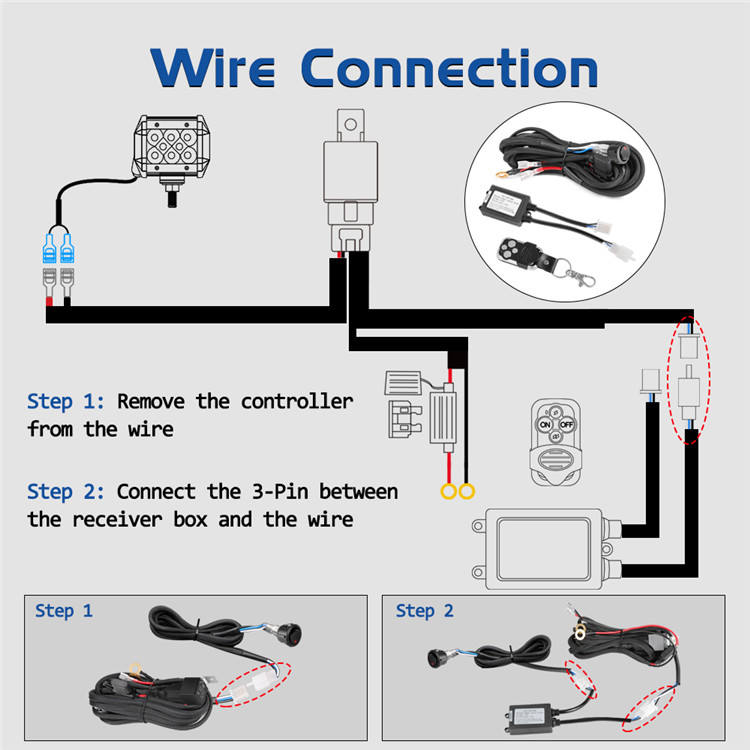 Wire Connection

Step 1: Remove the controller from the wire

Step 2: Connect the 3-Pin between the receiver box and the wire

ON OFF

Step 1

Step 2