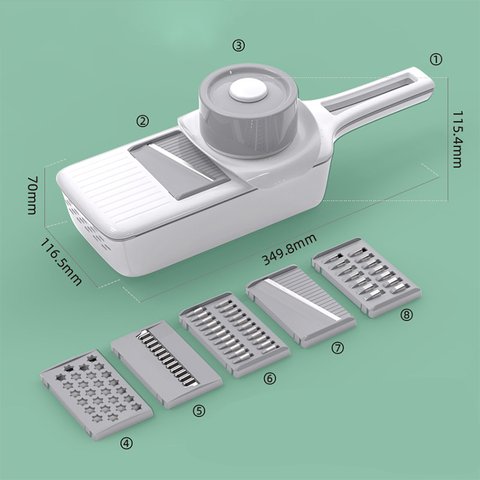 ③
①
②
115.4mm
70mm
116.5mm
349.8mm
⑧
⑦
⑥
⑤
④