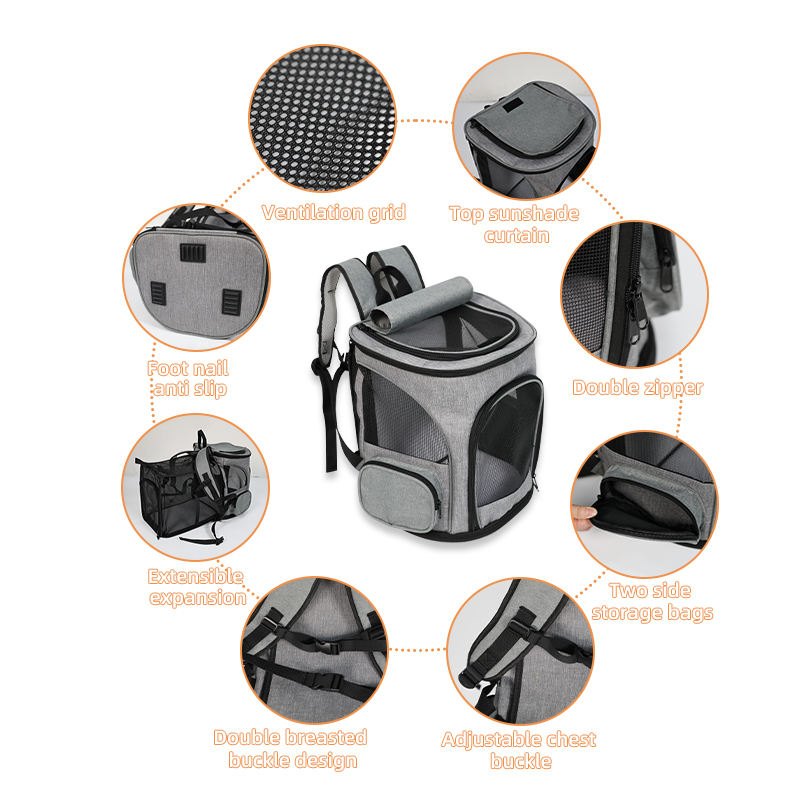 Ventilation grid

Top sunshade curtain

Foot nail anti slip

Double zipper

Extensible expansion

Two side storage bags

Double breasted buckle design

Adjustable chest buckle