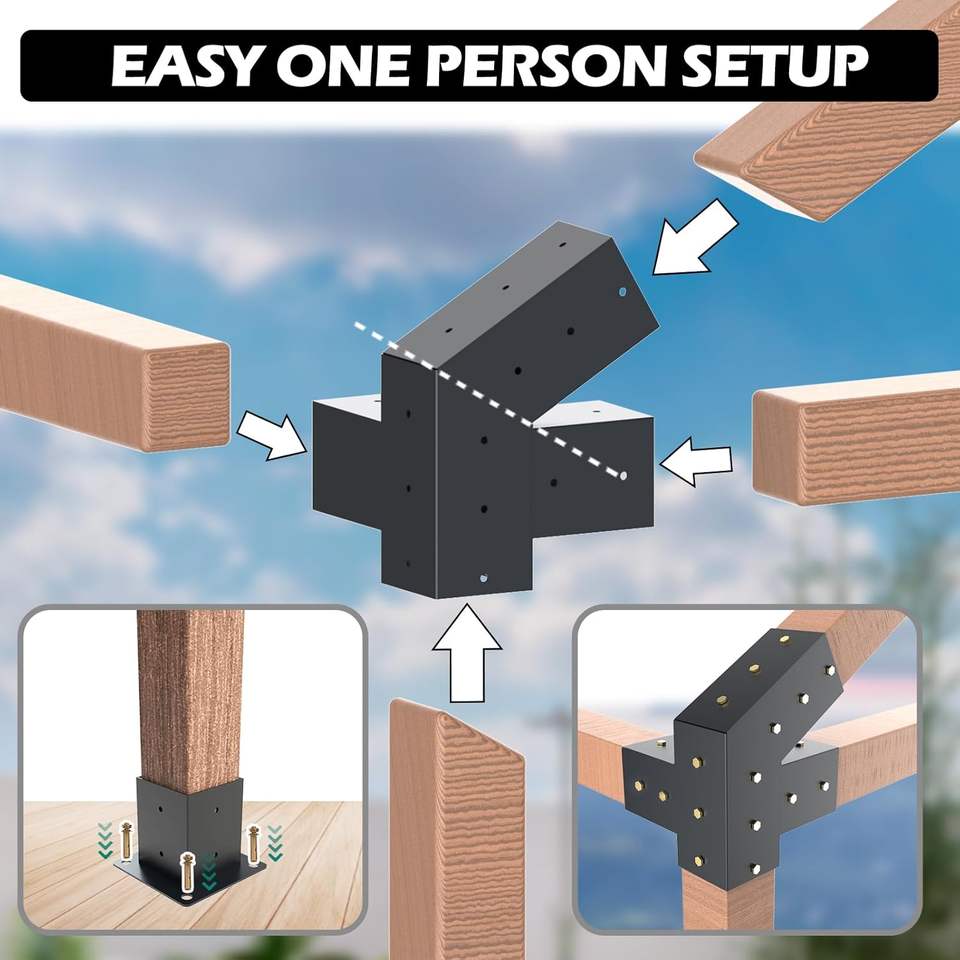 EASY ONE PERSON SETUP