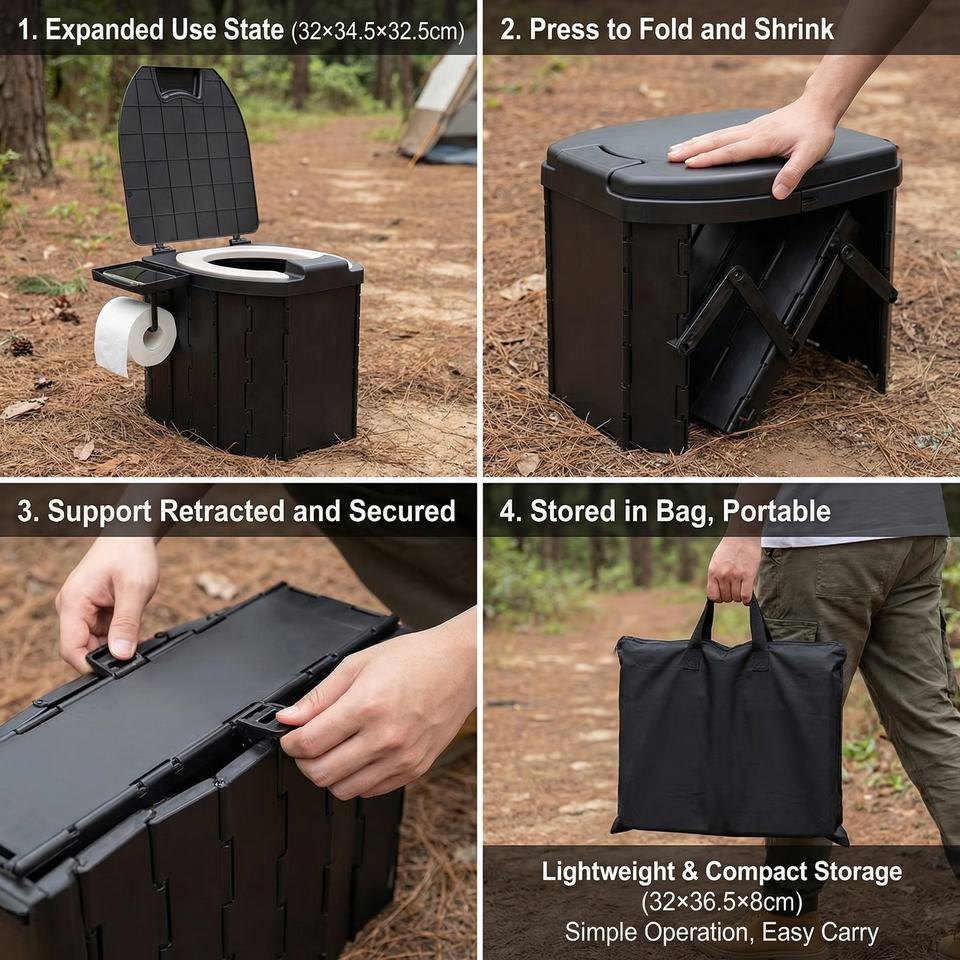 1. Expanded Use State (32×34.5×32.5cm)

2. Press to Fold and Shrink

3. Support Retracted and Secured

4. Stored in Bag, Portable

Lightweight & Compact Storage
(32×36.5×8cm)
Simple Operation, Easy Carry