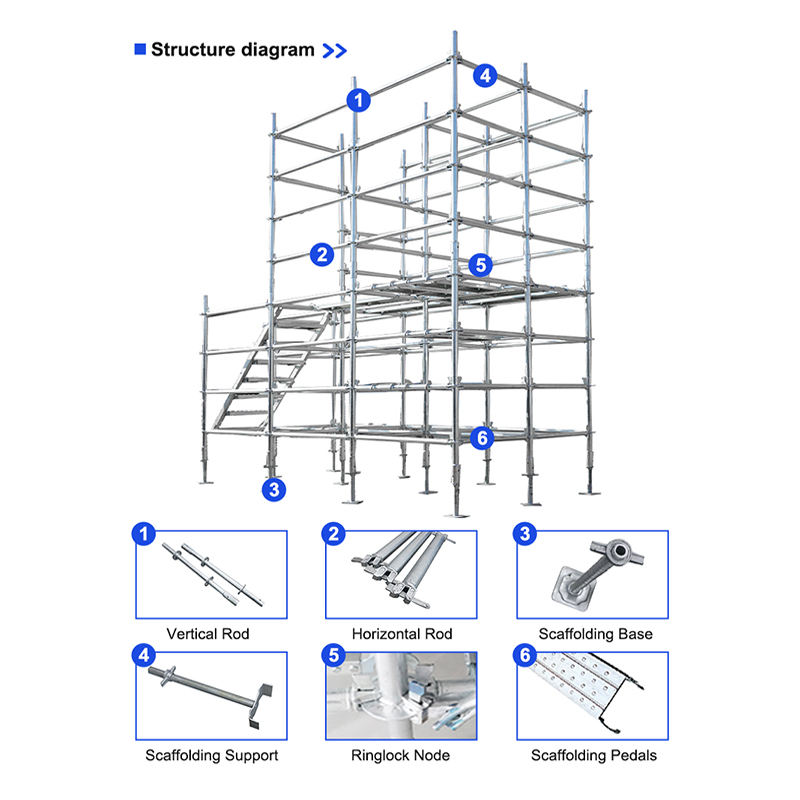 Structure diagram >>

1
4
2
5
6
3

1
Vertical Rod

2
Horizontal Rod

3
Scaffolding Base

4
Scaffolding Support

5
Ringlock Node

6
Scaffolding Pedals