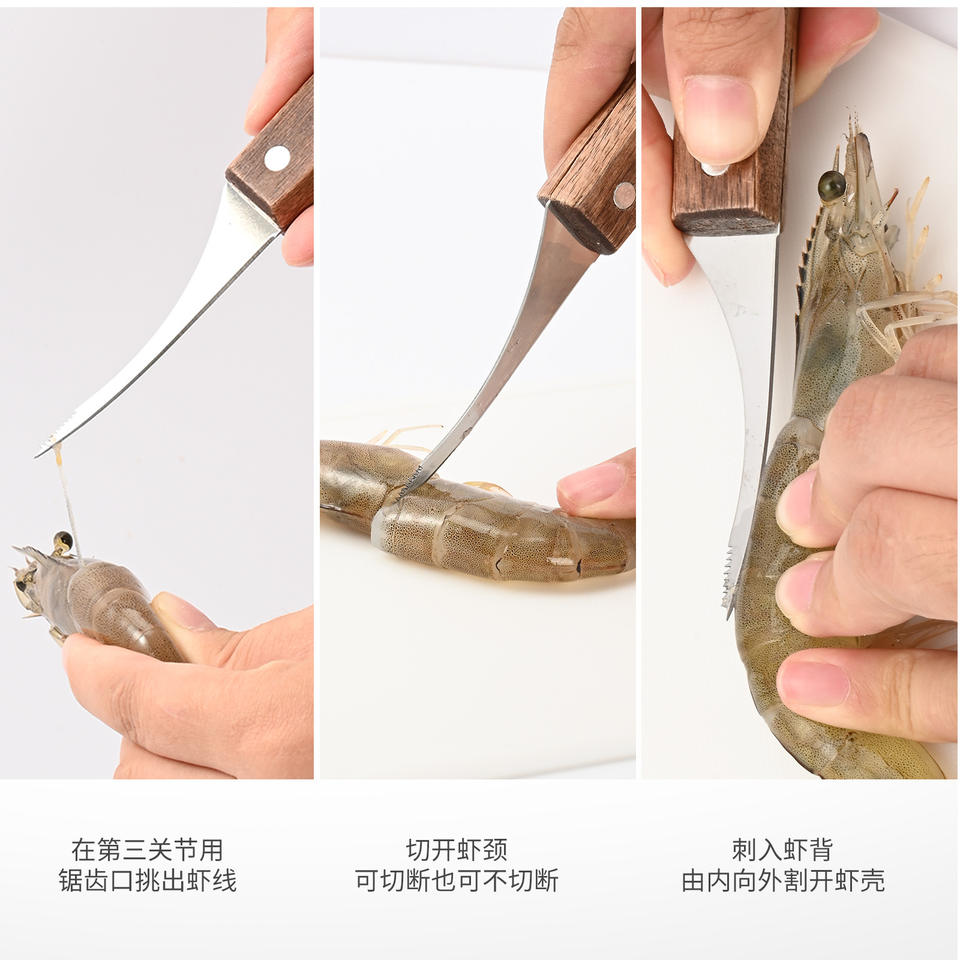 在第三关节用
锯齿口挑出虾线

切开虾颈
可切断也可不切断

刺入虾背
由内向外割开虾壳