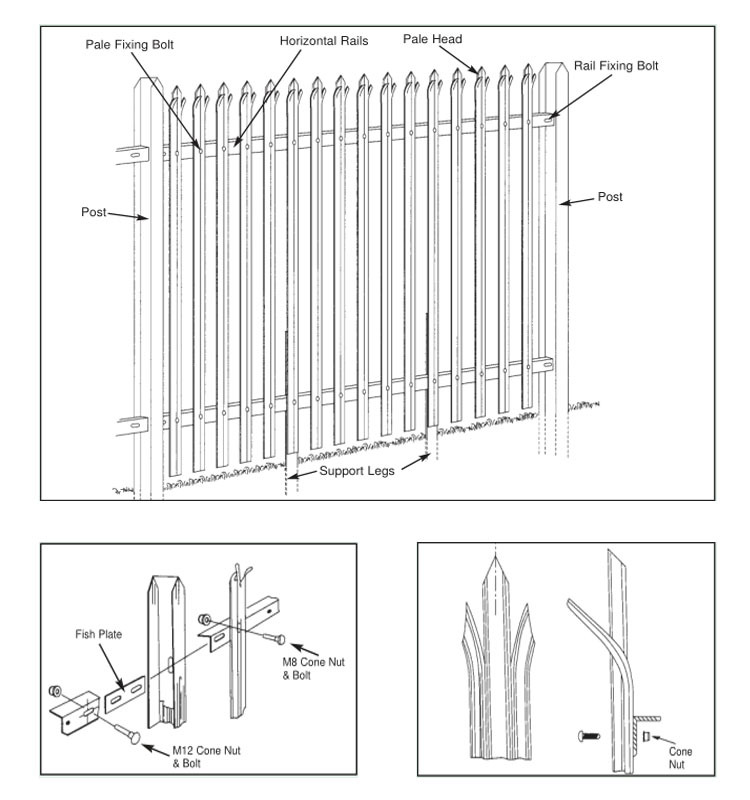 Pale Fixing Bolt

Horizontal Rails

Pale Head

Rail Fixing Bolt

Post

Post

Support Legs

Fish Plate

M8 Cone Nut & Bolt

M12 Cone Nut & Bolt

Cone Nut