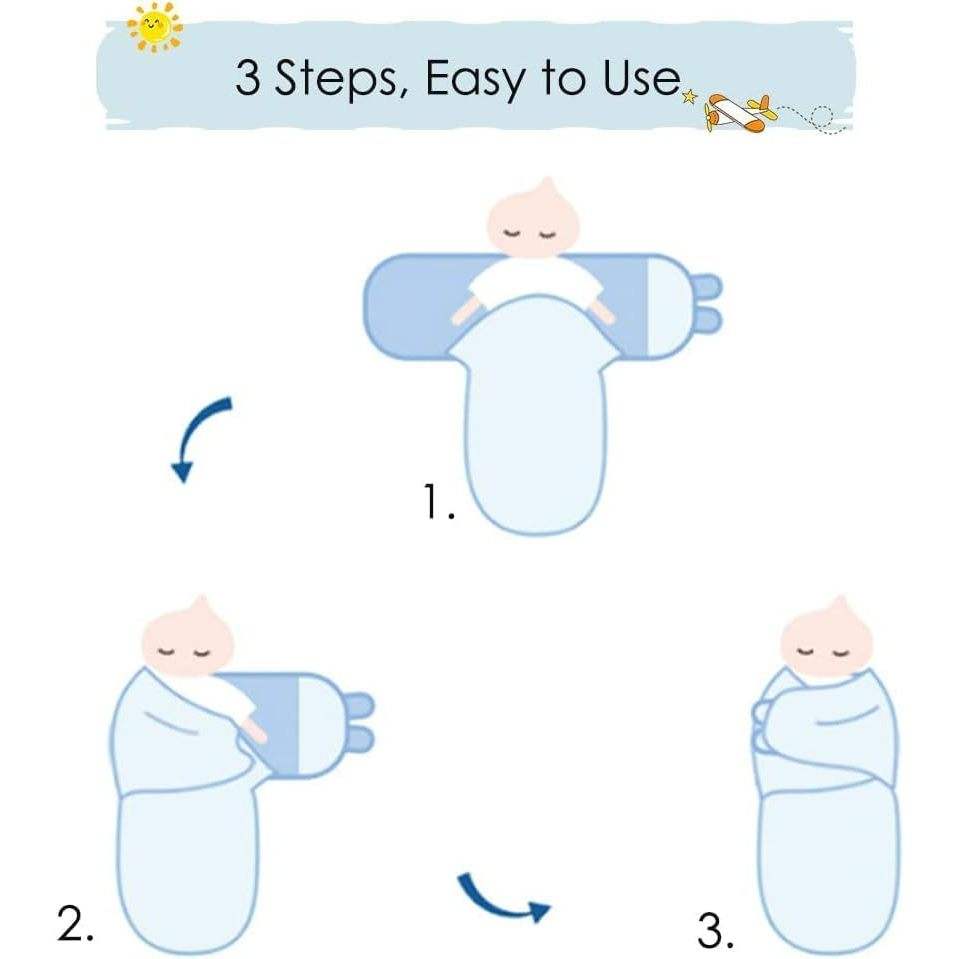 3 Steps, Easy to Use

1.

2.

3.