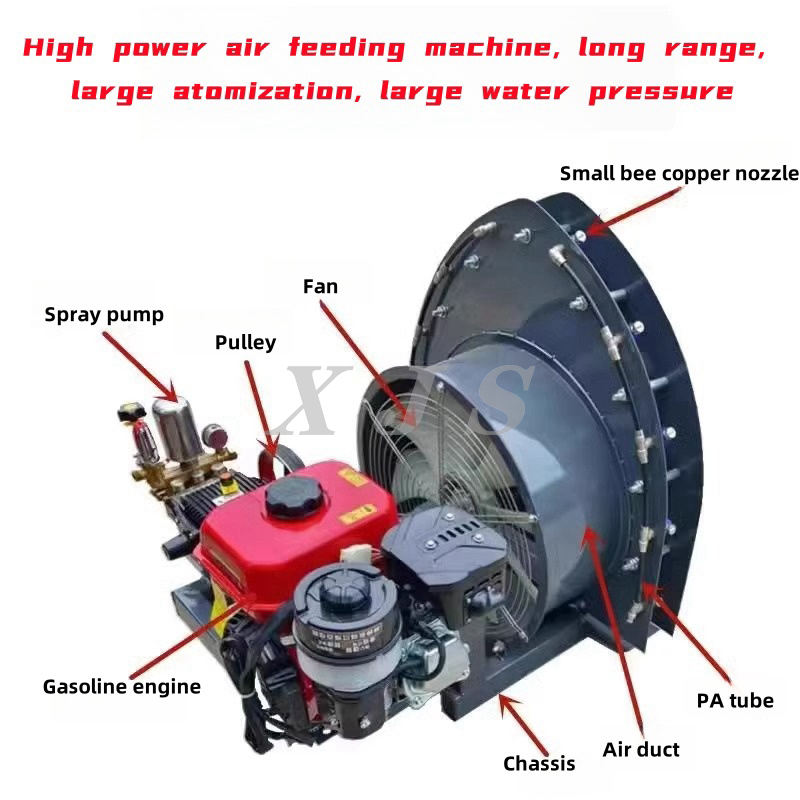 High power air feeding machine, long range, large atomization, large water pressure

Small bee copper nozzle

Fan

Spray pump

Pulley

XJS

Gasoline engine

PA tube

Air duct

Chassis