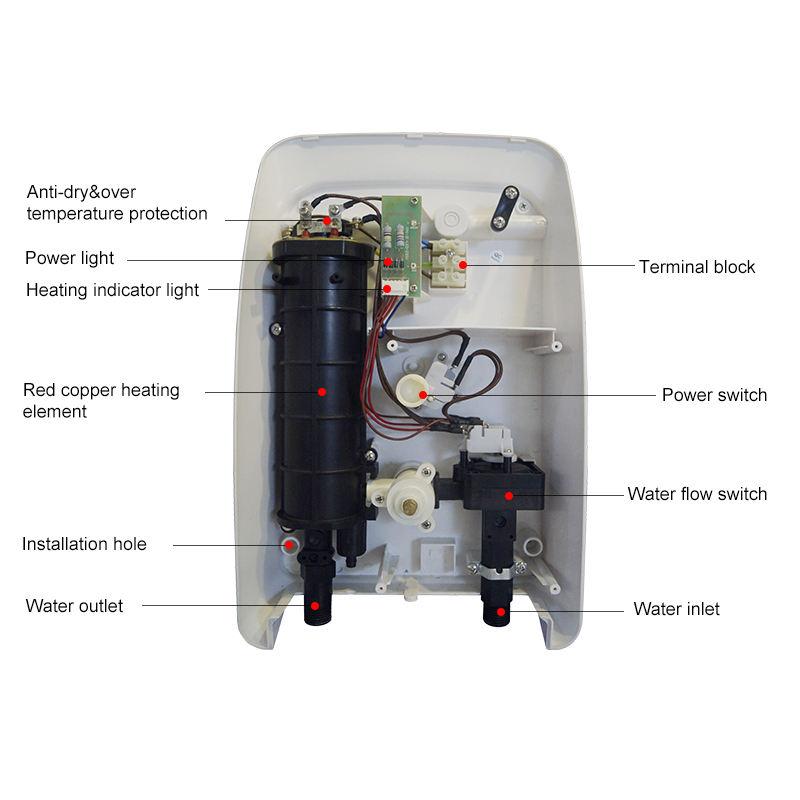 Anti-dry&over temperature protection

Power light

Heating indicator light

Red copper heating element

Installation hole

Water outlet

Terminal block

Power switch

Water flow switch

Water inlet