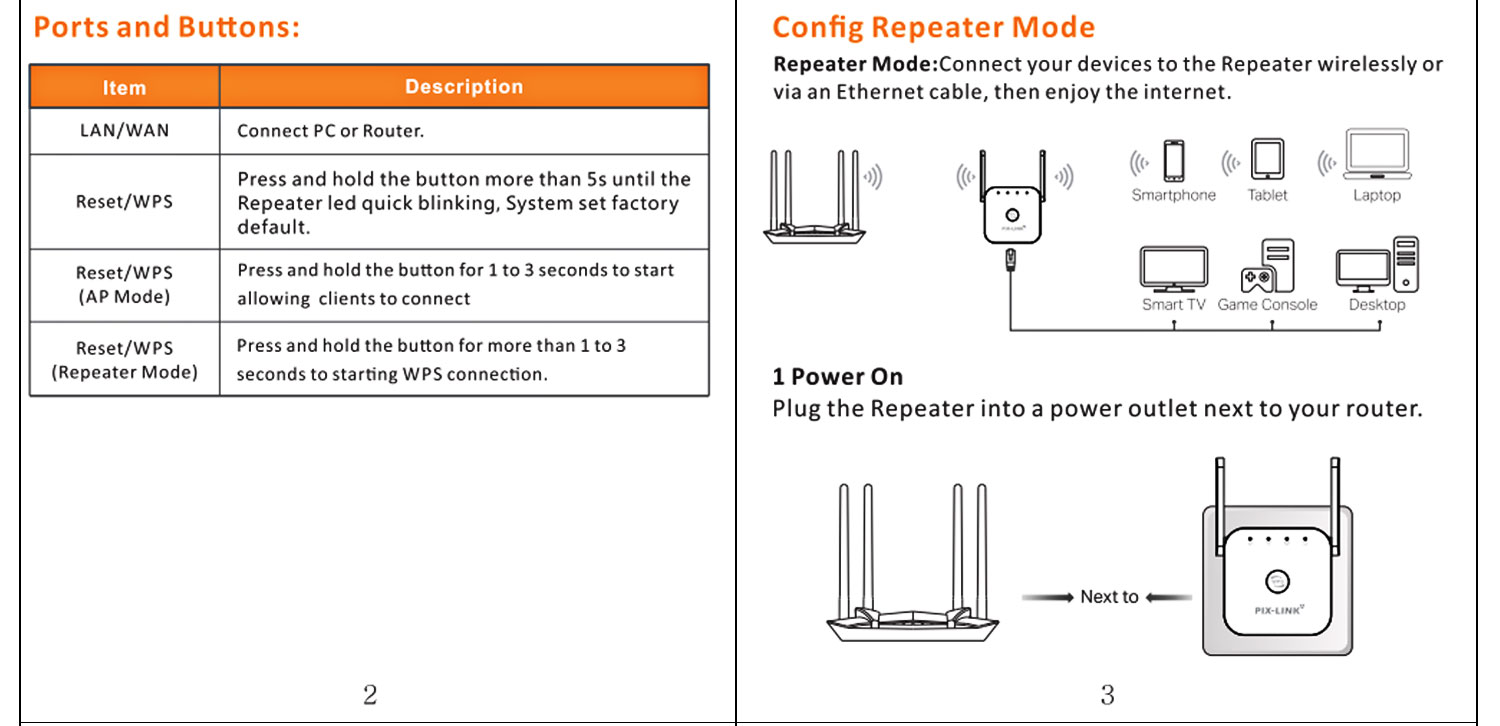 Ports and Buttons:

| Item | Description |
|---|---|
| LAN/WAN | Connect PC or Router. |
| Reset/WPS | Press and hold the button more than 5s until the Repeater led quick blinking, System set factory default. |
| Reset/WPS (AP Mode) | Press and hold the button for 1 to 3 seconds to start allowing clients to connect |
| Reset/WPS (Repeater Mode) | Press and hold the button for more than 1 to 3 seconds to starting WPS connection. |

2

Config Repeater Mode

Repeater Mode:Connect your devices to the Repeater wirelessly or via an Ethernet cable, then enjoy the internet.

PIX-LINK

Smartphone Tablet Laptop

Smart TV Game Console Desktop

1 Power On
Plug the Repeater into a power outlet next to your router.

Next to

PIX-LINK

3