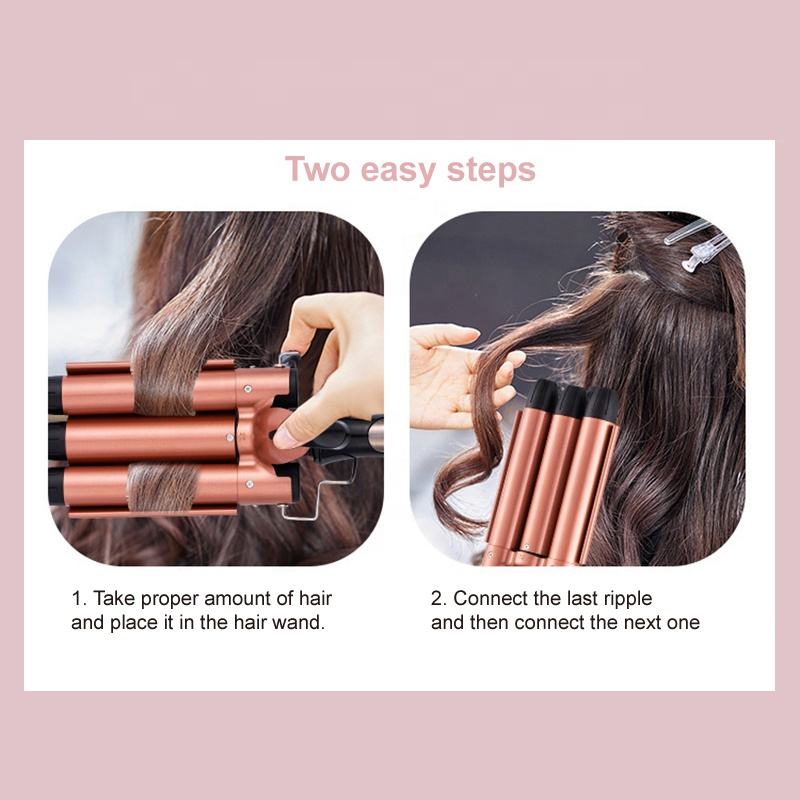 Two easy steps

1. Take proper amount of hair and place it in the hair wand.

2. Connect the last ripple and then connect the next one