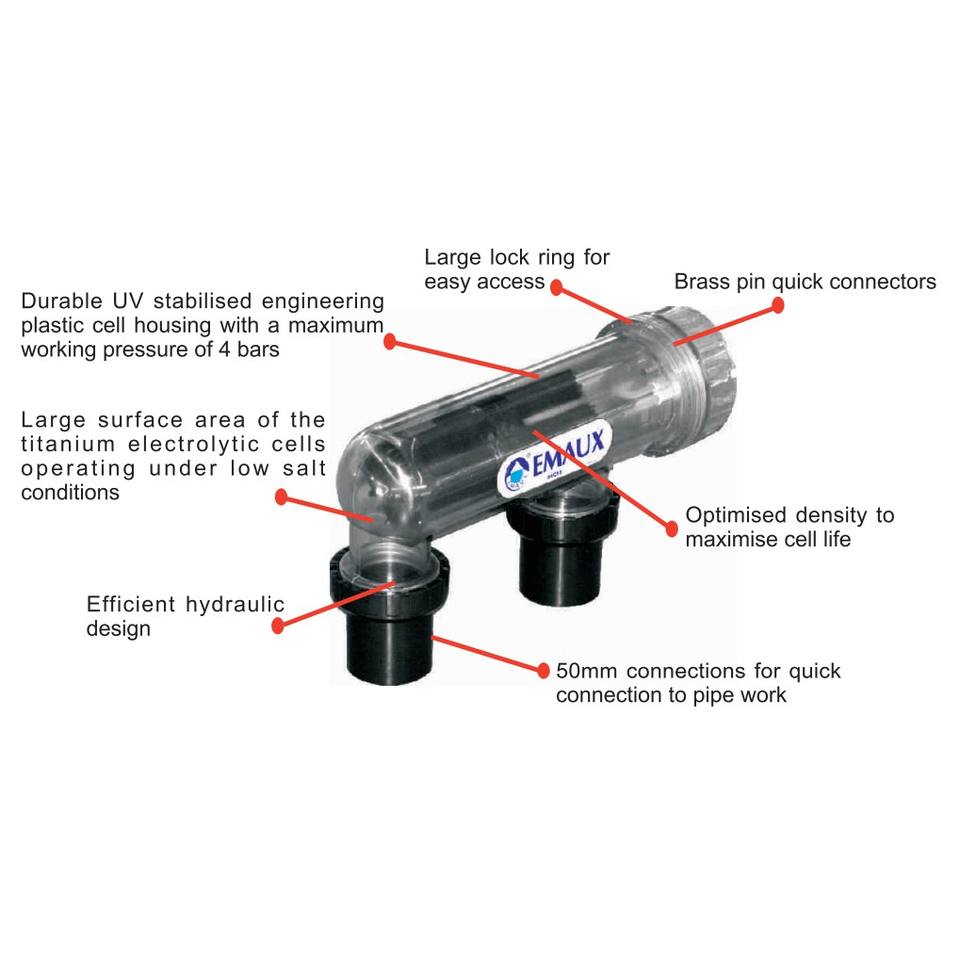 Large lock ring for easy access

Brass pin quick connectors

Durable UV stabilised engineering plastic cell housing with a maximum working pressure of 4 bars

Large surface area of the titanium electrolytic cells operating under low salt conditions

EMAUX

Optimised density to maximise cell life

Efficient hydraulic design

50mm connections for quick connection to pipe work