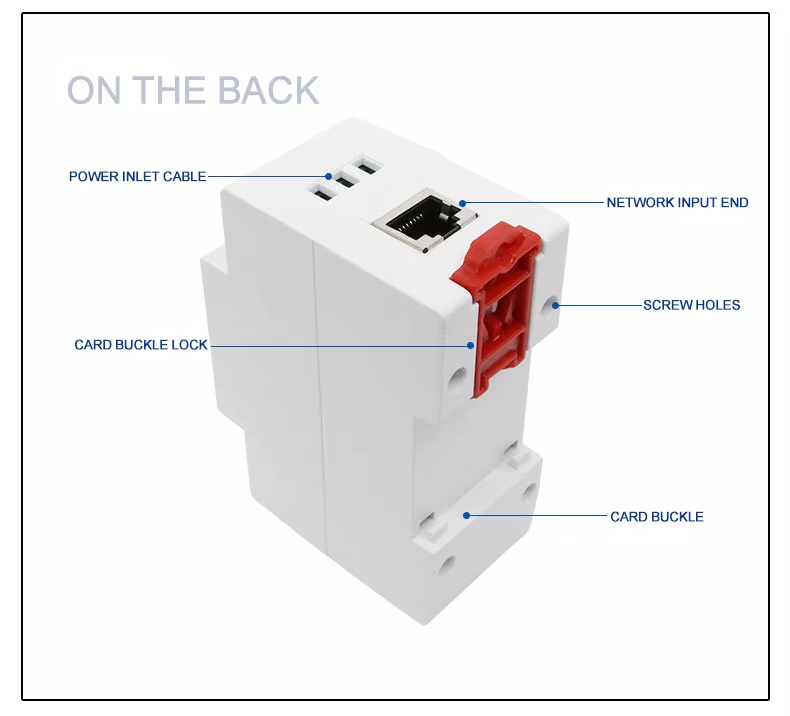 ON THE BACK

POWER INLET CABLE

NETWORK INPUT END

SCREW HOLES

CARD BUCKLE LOCK

CARD BUCKLE