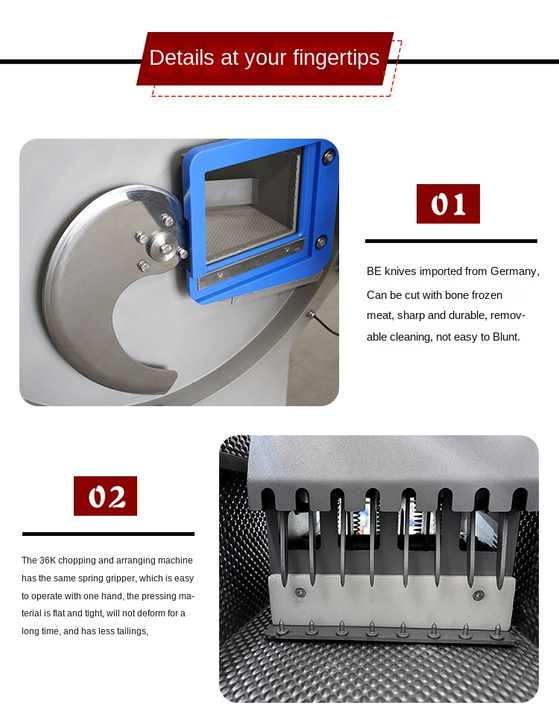 Details at your fingertips

01

BE knives imported from Germany, Can be cut with bone frozen meat, sharp and durable, removable cleaning, not easy to Blunt.

02

The 36K chopping and arranging machine has the same spring gripper, which is easy to operate with one hand, the pressing material is flat and tight, will not deform for a long time, and has less tailings,