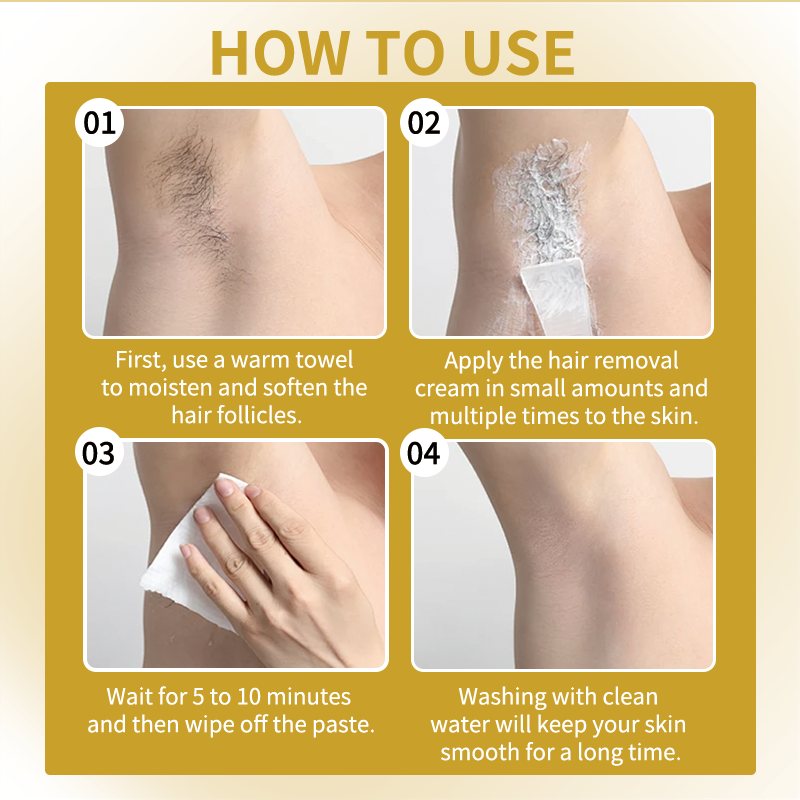 HOW TO USE

01

First, use a warm towel to moisten and soften the hair follicles.

02

Apply the hair removal cream in small amounts and multiple times to the skin.

03

Wait for 5 to 10 minutes and then wipe off the paste.

04

Washing with clean water will keep your skin smooth for a long time.