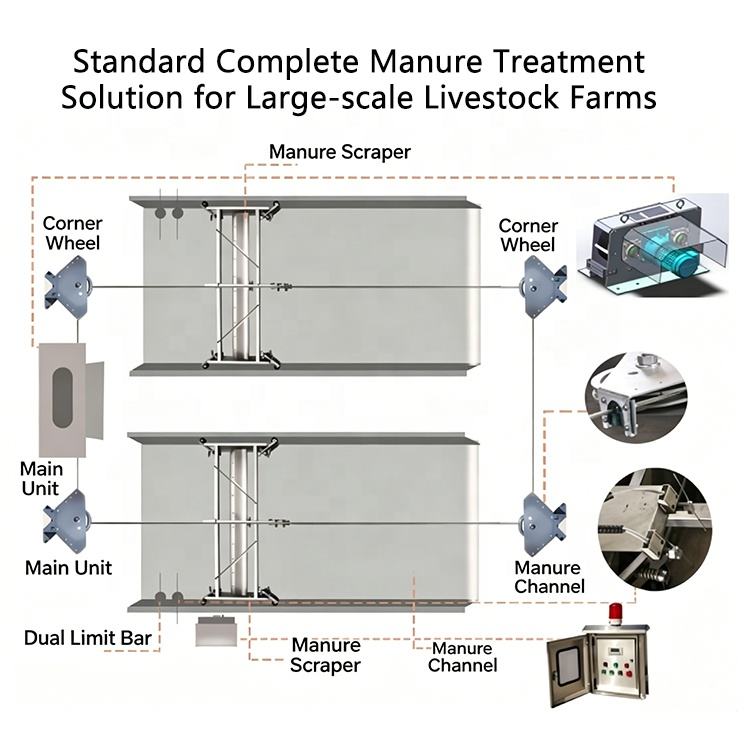 Standard Complete Manure Treatment Solution for Large-scale Livestock Farms

Manure Scraper

Corner Wheel

Corner Wheel

Main Unit

Main Unit

Manure Channel

Dual Limit Bar

Manure Scraper

Manure Channel