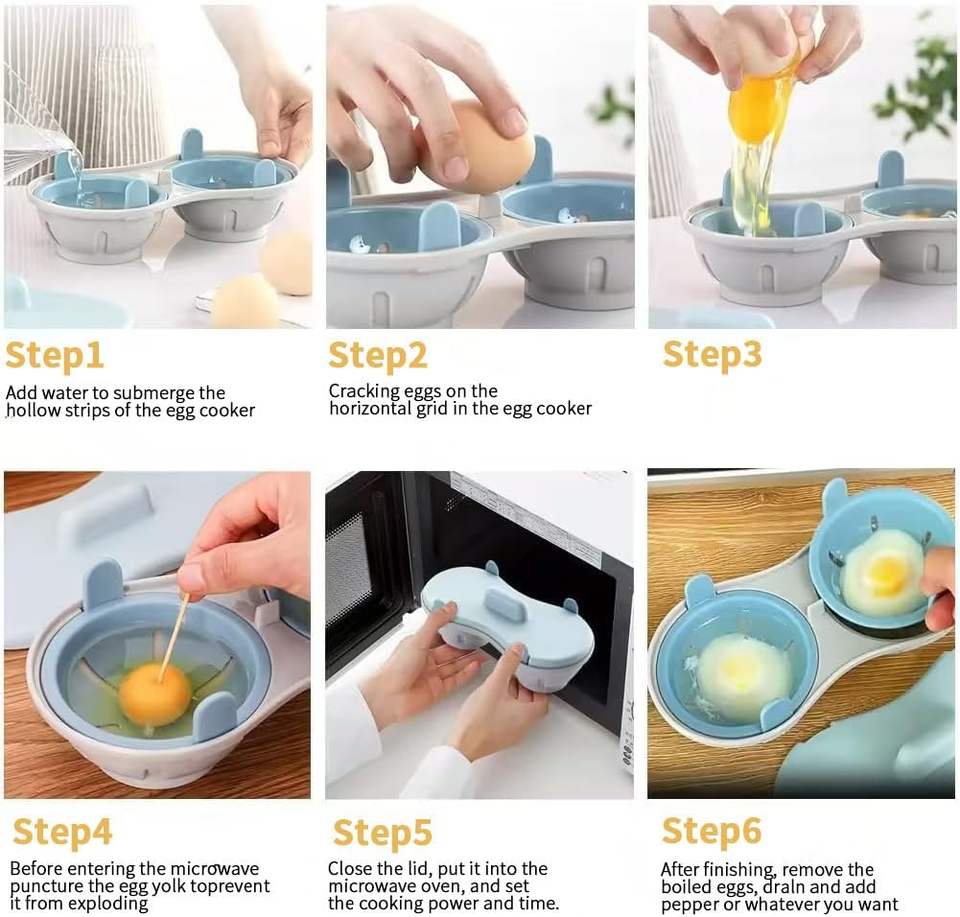 Step1
Add water to submerge the hollow strips of the egg cooker

Step2
Cracking eggs on the horizontal grid in the egg cooker

Step3

Step4
Before entering the microwave puncture the egg yolk toprevent it from exploding

Step5
Close the lid, put it into the microwave oven, and set the cooking power and time.

Step6
After finishing, remove the boiled eggs, draln and add pepper or whatever you want