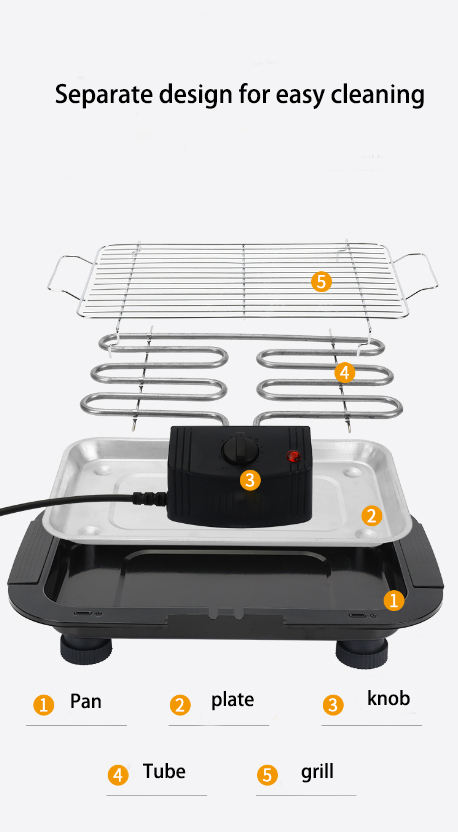 Separate design for easy cleaning

5

4

3

2

1

1 Pan

2 plate

3 knob

4 Tube

5 grill