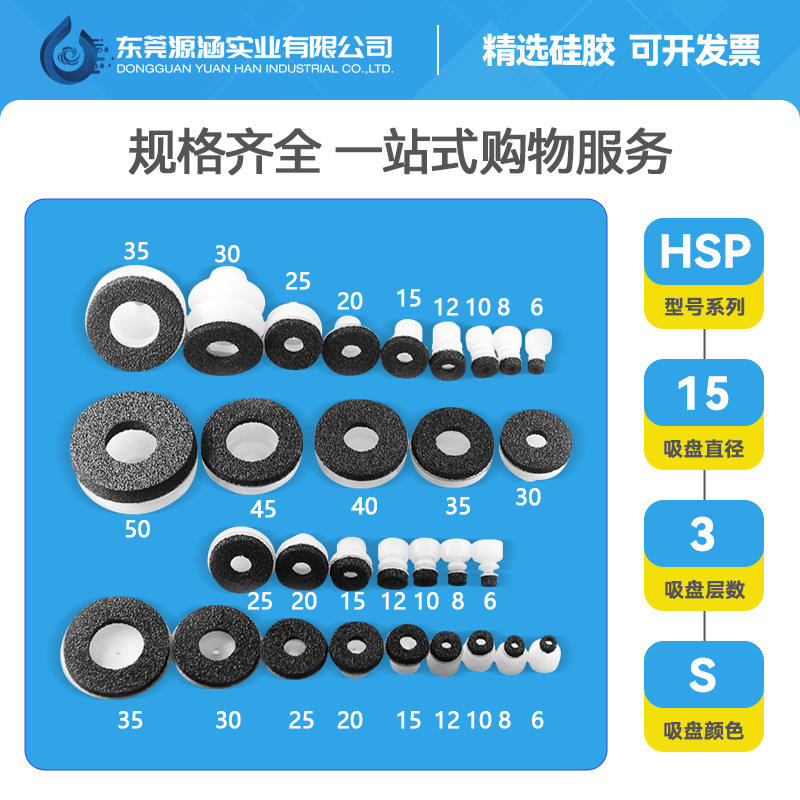 东莞源涵实业有限公司
DONGGUAN YUAN HAN INDUSTRIAL CO.,LTD.

精选硅胶 可开发票

规格齐全 一站式购物服务

35 30 25 20 15 12 10 8 6

50 45 40 35 30

25 20 15 12 10 8 6

35 30 25 20 15 12 10 8 6

HSP
型号系列

15
吸盘直径

3
吸盘层数

S
吸盘颜色