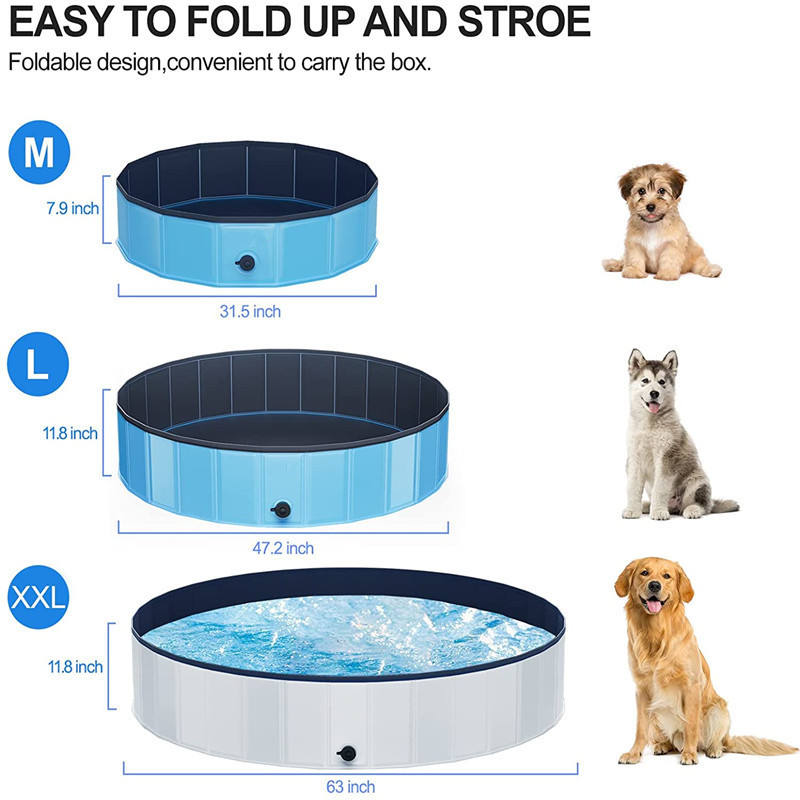 EASY TO FOLD UP AND STROE

Foldable design,convenient to carry the box.

M

7.9 inch

31.5 inch

L

11.8 inch

47.2 inch

XXL

11.8 inch

63 inch