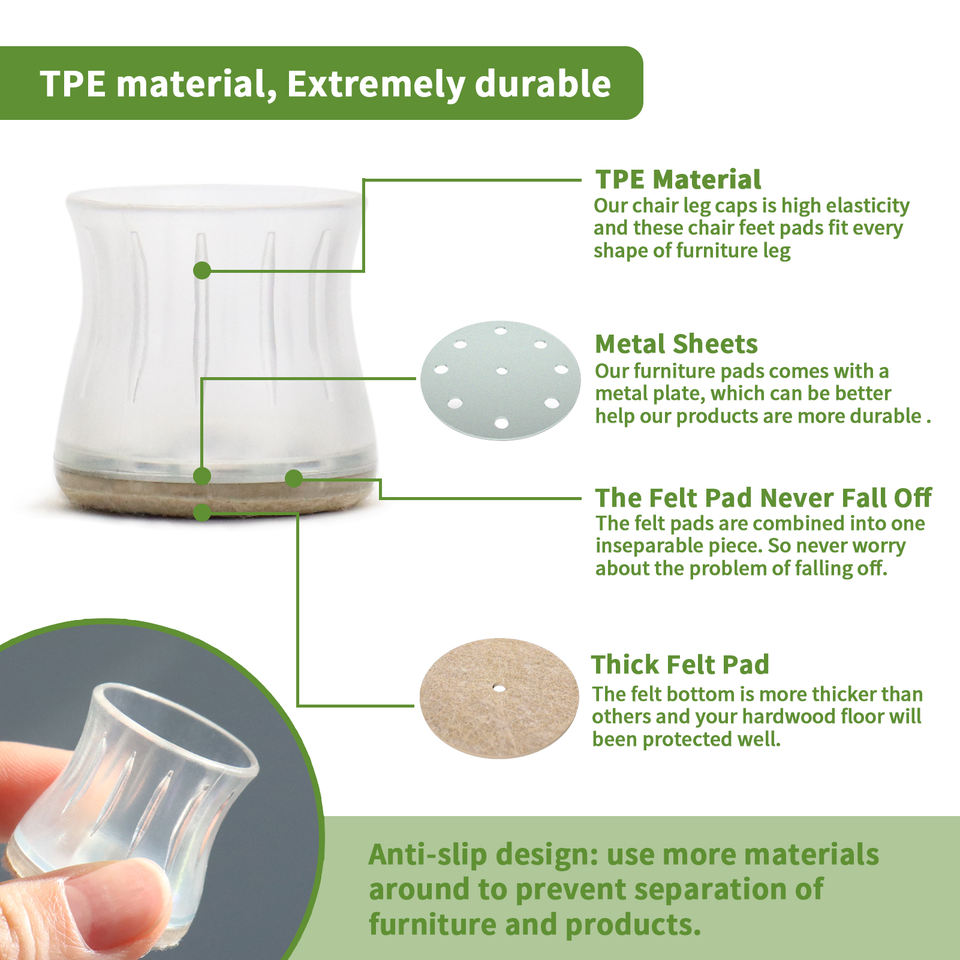 TPE material, Extremely durable

TPE Material
Our chair leg caps is high elasticity and these chair feet pads fit every shape of furniture leg

Metal Sheets
Our furniture pads comes with a metal plate, which can be better help our products are more durable .

The Felt Pad Never Fall Off
The felt pads are combined into one inseparable piece. So never worry about the problem of falling off.

Thick Felt Pad
The felt bottom is more thicker than others and your hardwood floor will been protected well.

Anti-slip design: use more materials around to prevent separation of furniture and products.