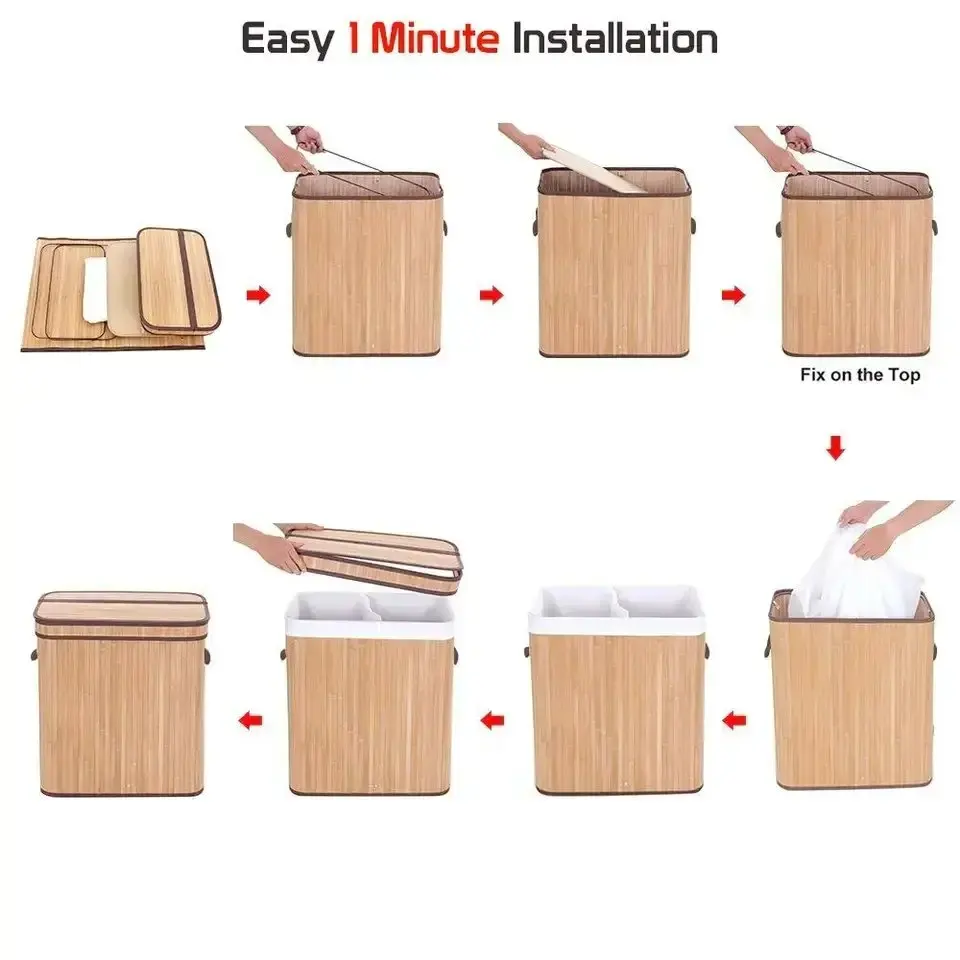 Easy 1 Minute Installation

Fix on the Top