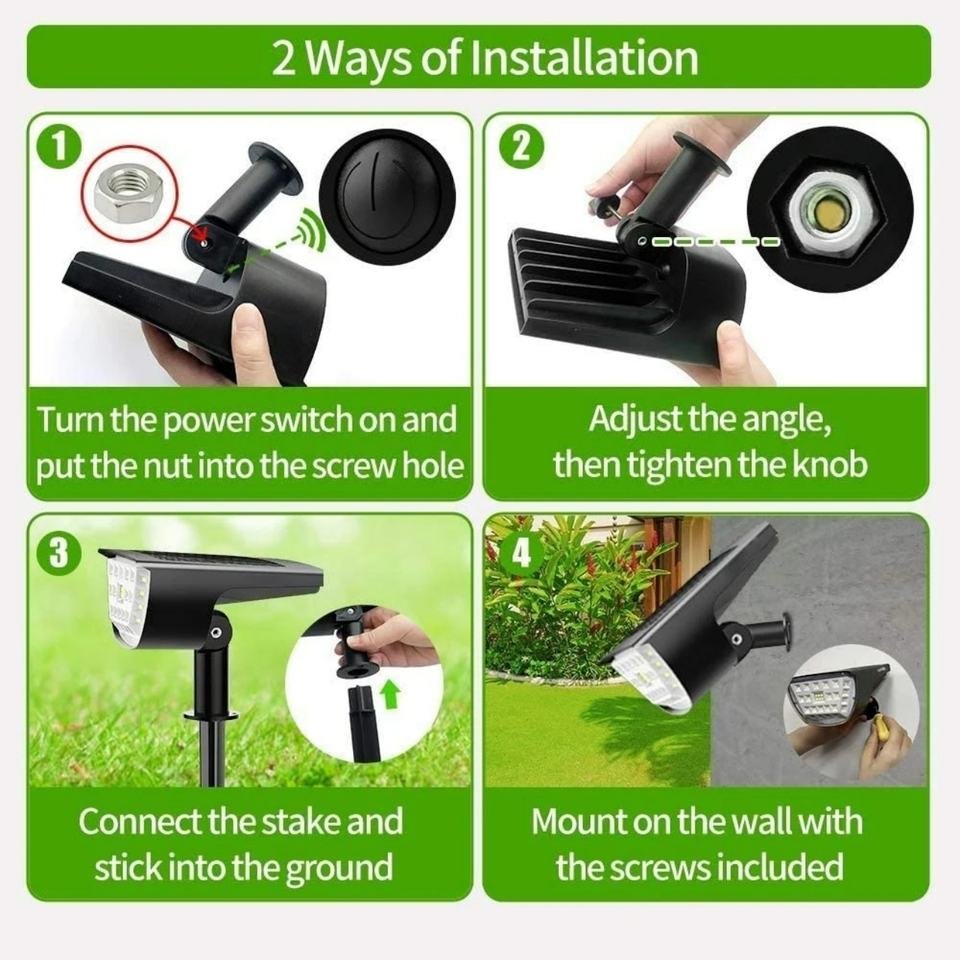 2 Ways of Installation

1

Turn the power switch on and put the nut into the screw hole

2

Adjust the angle, then tighten the knob

3

Connect the stake and stick into the ground

4

Mount on the wall with the screws included