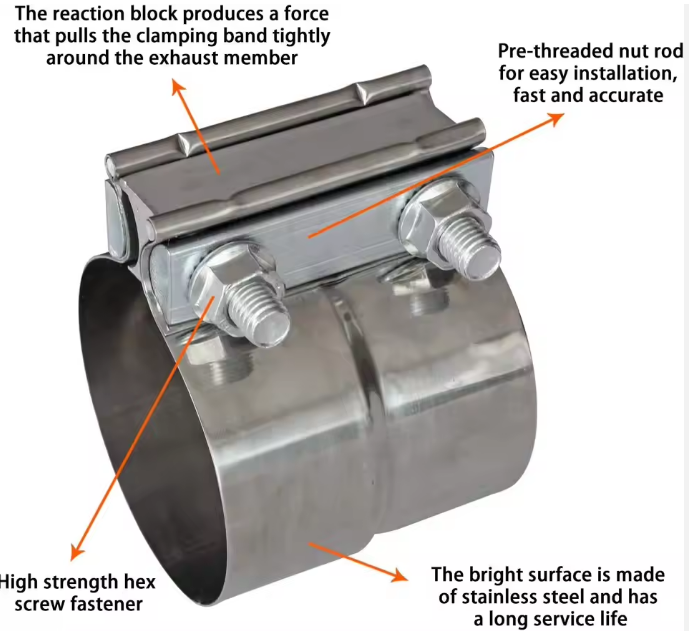 The reaction block produces a force that pulls the clamping band tightly around the exhaust member

Pre-threaded nut rod for easy installation, fast and accurate

High strength hex screw fastener

The bright surface is made of stainless steel and has a long service life