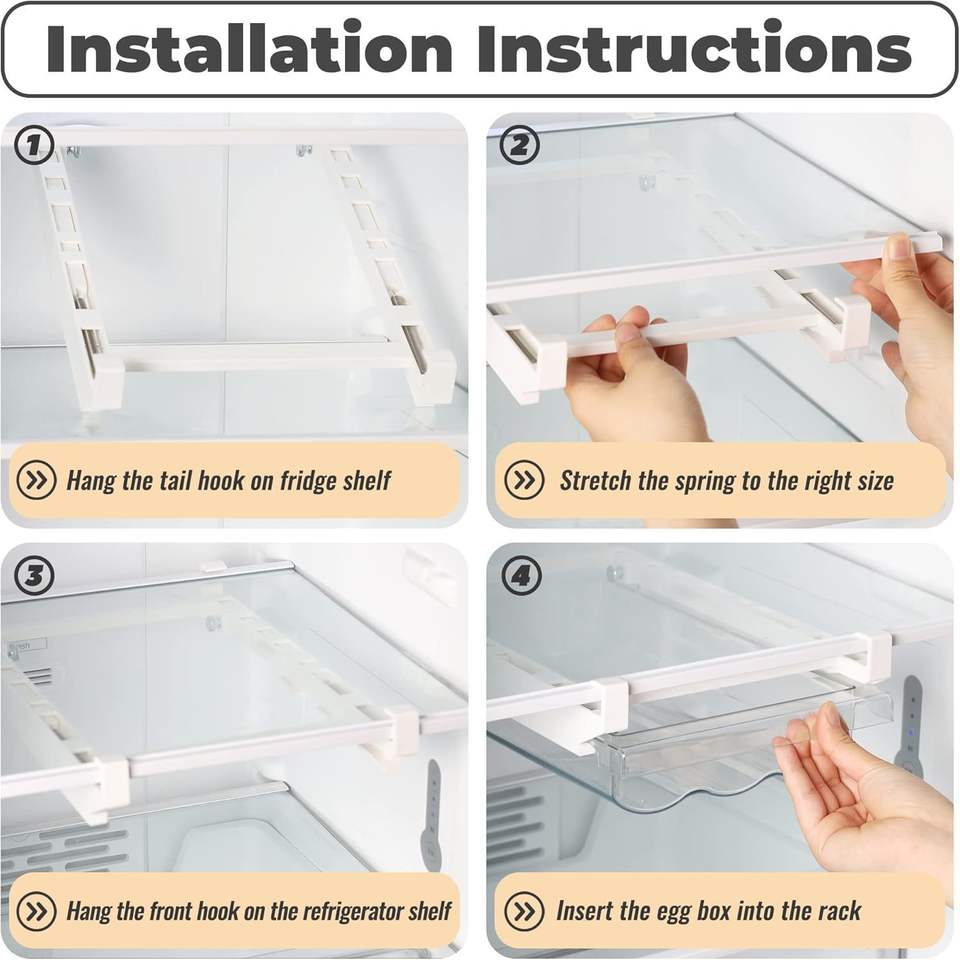 Installation Instructions

1

Hang the tail hook on fridge shelf

2

Stretch the spring to the right size

3

Hang the front hook on the refrigerator shelf

4

Insert the egg box into the rack