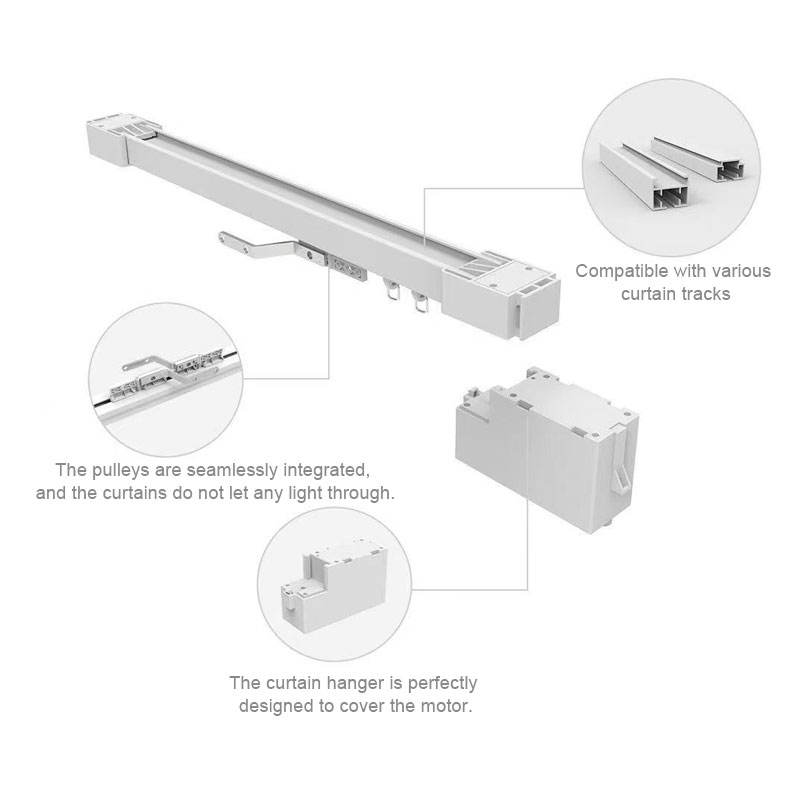 Compatible with various curtain tracks

The pulleys are seamlessly integrated, and the curtains do not let any light through.

The curtain hanger is perfectly designed to cover the motor.