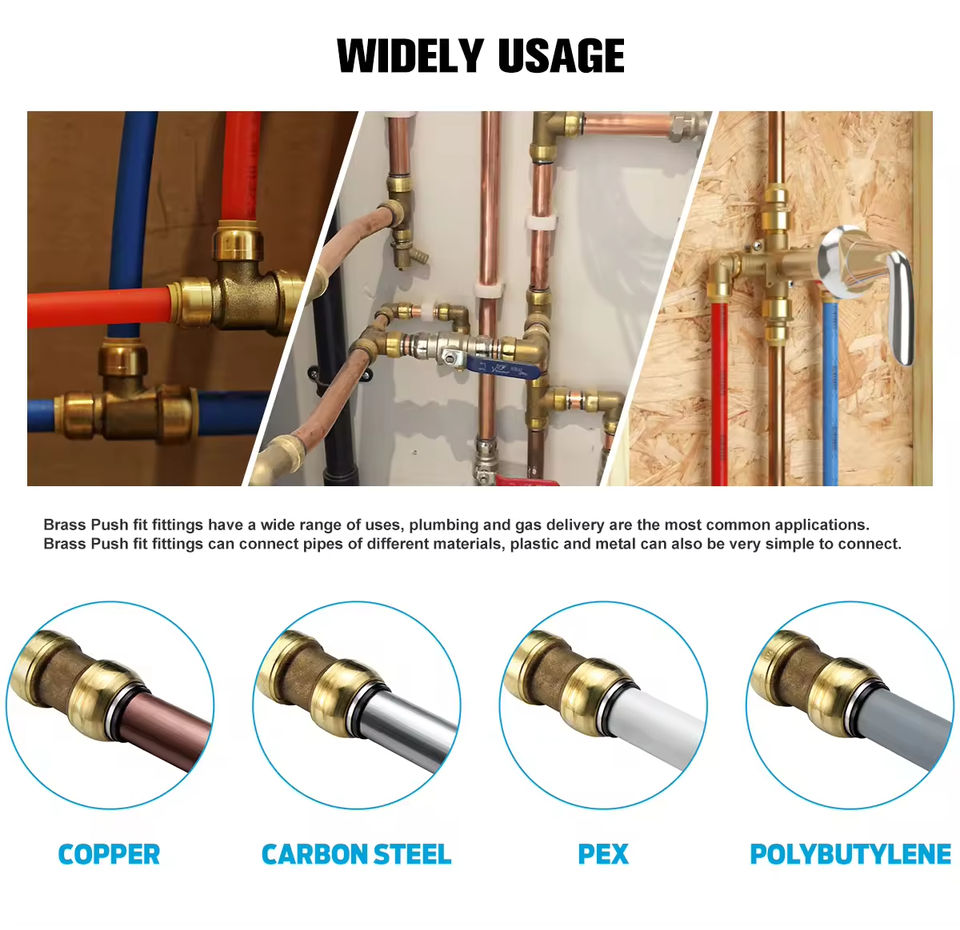 WIDELY USAGE

Brass Push fit fittings have a wide range of uses, plumbing and gas delivery are the most common applications.
Brass Push fit fittings can connect pipes of different materials, plastic and metal can also be very simple to connect.

COPPER

CARBON STEEL

PEX

POLYBUTYLENE