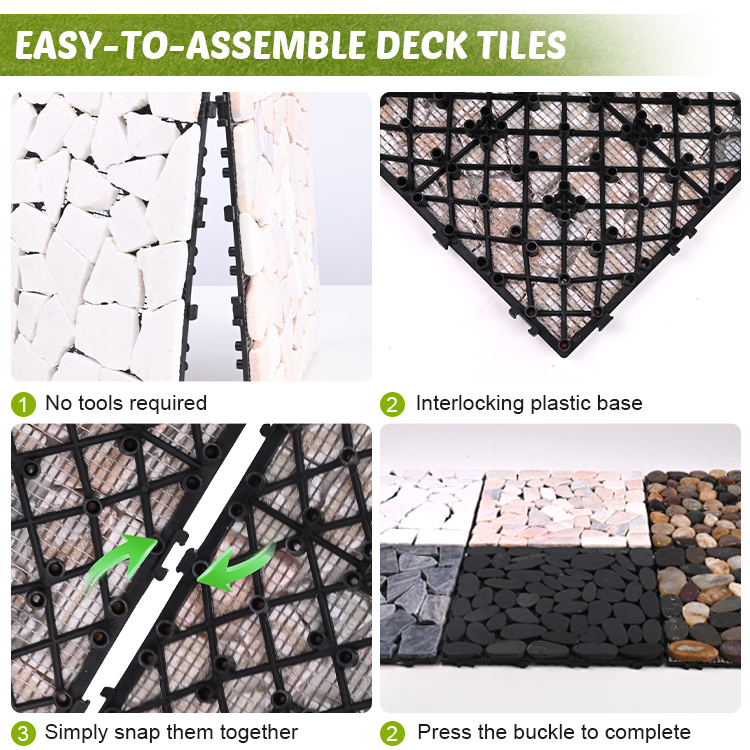 EASY-TO-ASSEMBLE DECK TILES

1 No tools required

2 Interlocking plastic base

3 Simply snap them together

2 Press the buckle to complete