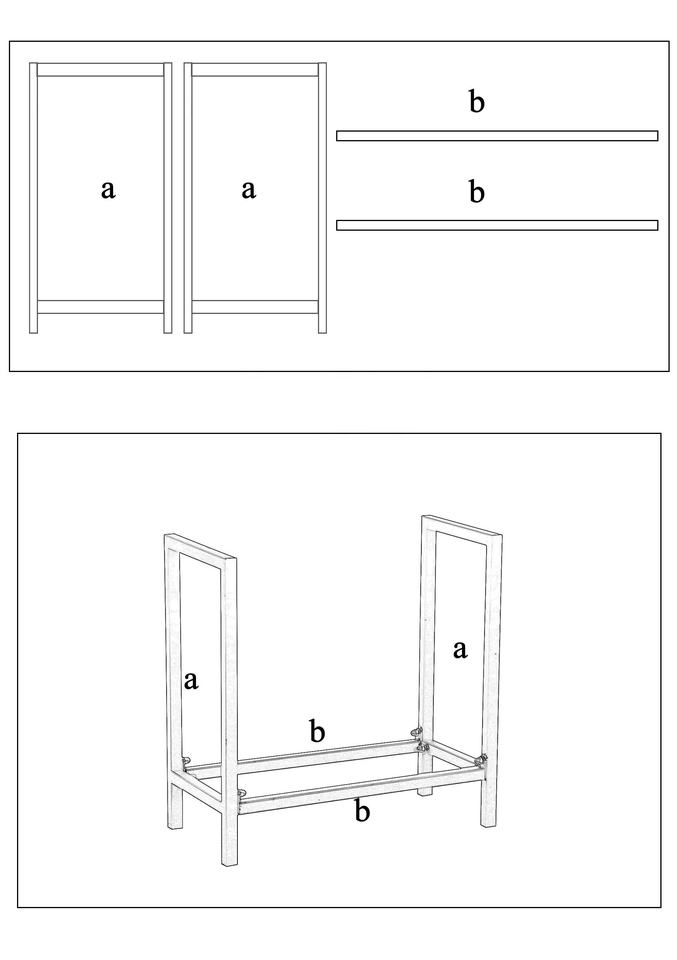 a a b b

a a b b