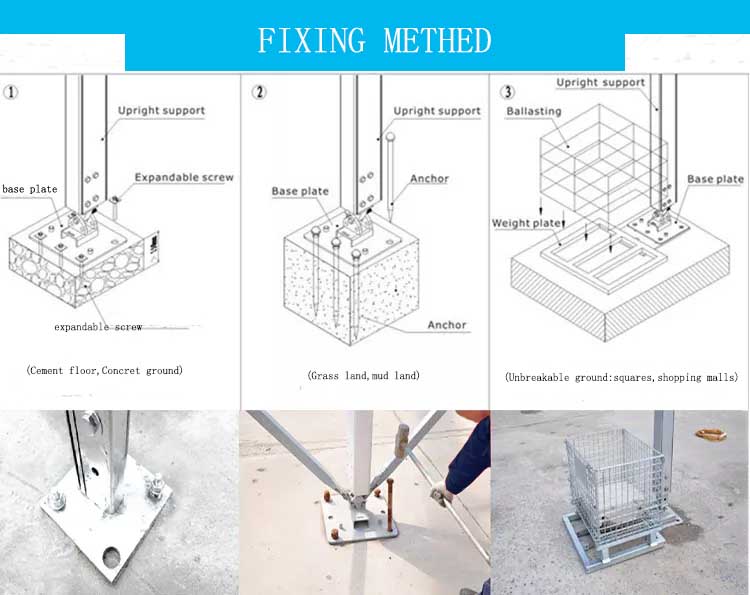 FIXING METHED

①

Upright support

Expandable screw

base plate

expandable screw

(Cement floor,Concret ground)

②

Upright support

Anchor

Base plate

Anchor

(Grass land,mud land)

③

Upright support

Ballasting

Base plate

Weight plate

(Unbreakable ground:squares,shopping malls)