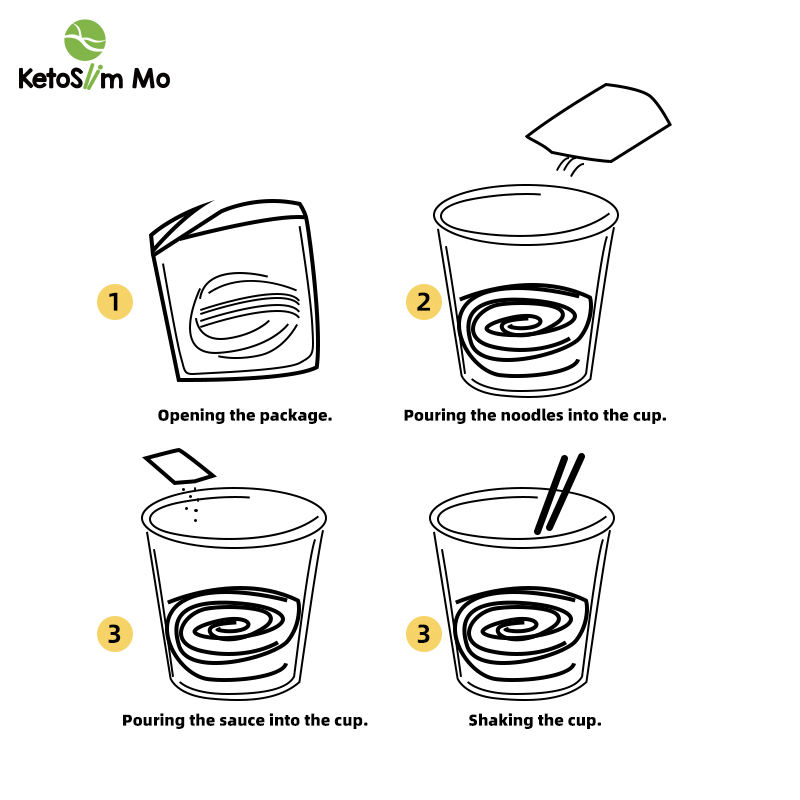 KetoSlim Mo

1
Opening the package.

2
Pouring the noodles into the cup.

3
Pouring the sauce into the cup.

3
Shaking the cup.