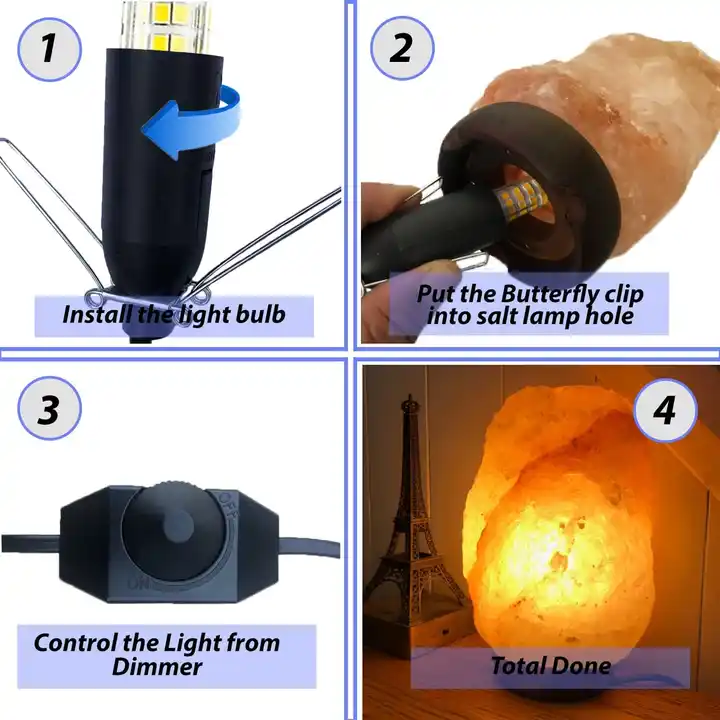 1

Install the light bulb

2

Put the Butterfly clip into salt lamp hole

3

OFF

ON

Control the Light from Dimmer

4

Total Done