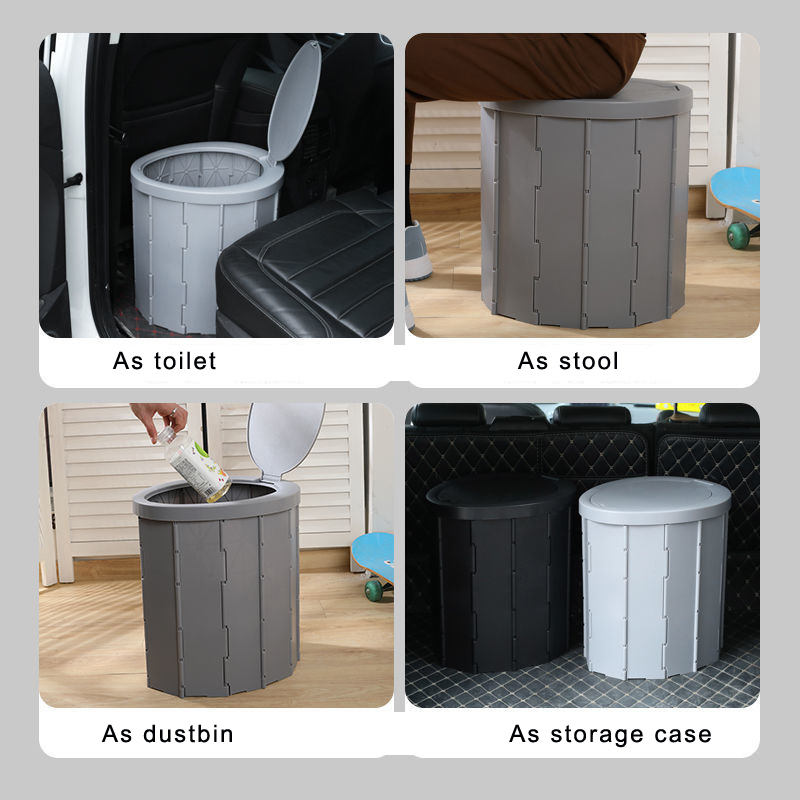 As toilet

As stool

As dustbin

As storage case