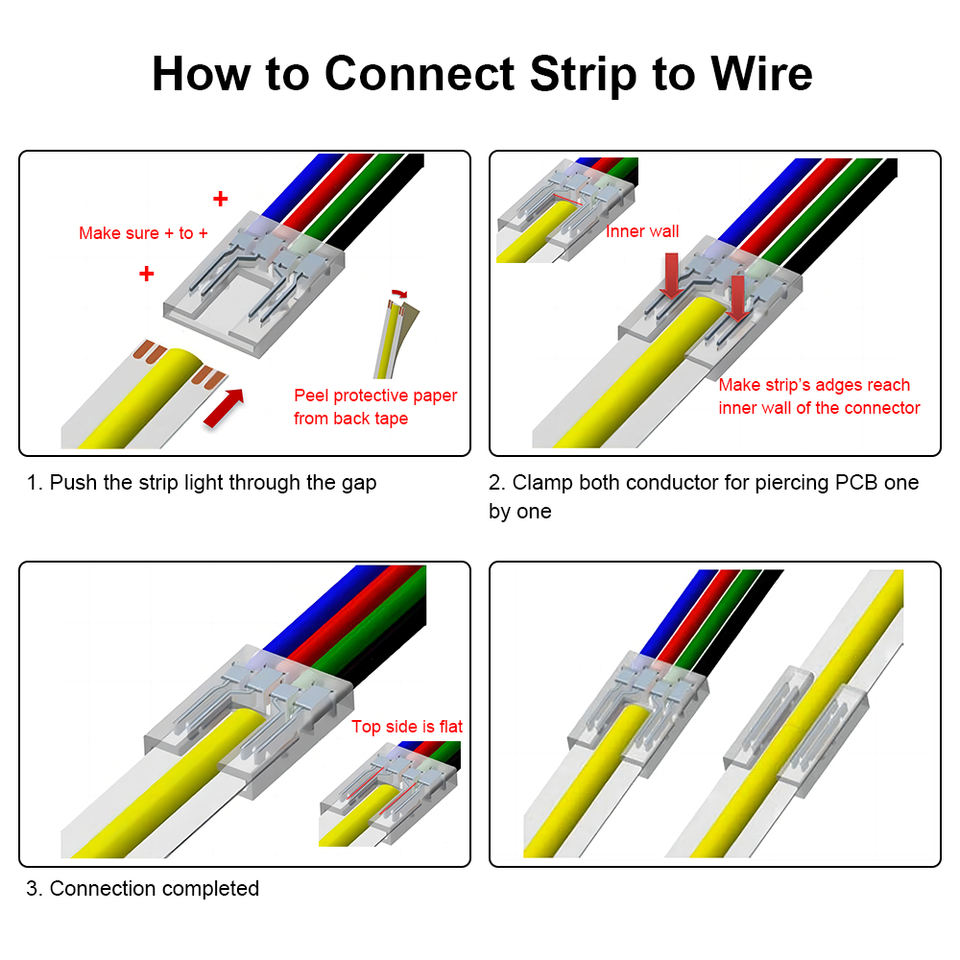 How to Connect Strip to Wire

+

Make sure + to +

+

Peel protective paper from back tape

1. Push the strip light through the gap

Inner wall

Make strip's adges reach inner wall of the connector

2. Clamp both conductor for piercing PCB one by one

Top side is flat

3. Connection completed