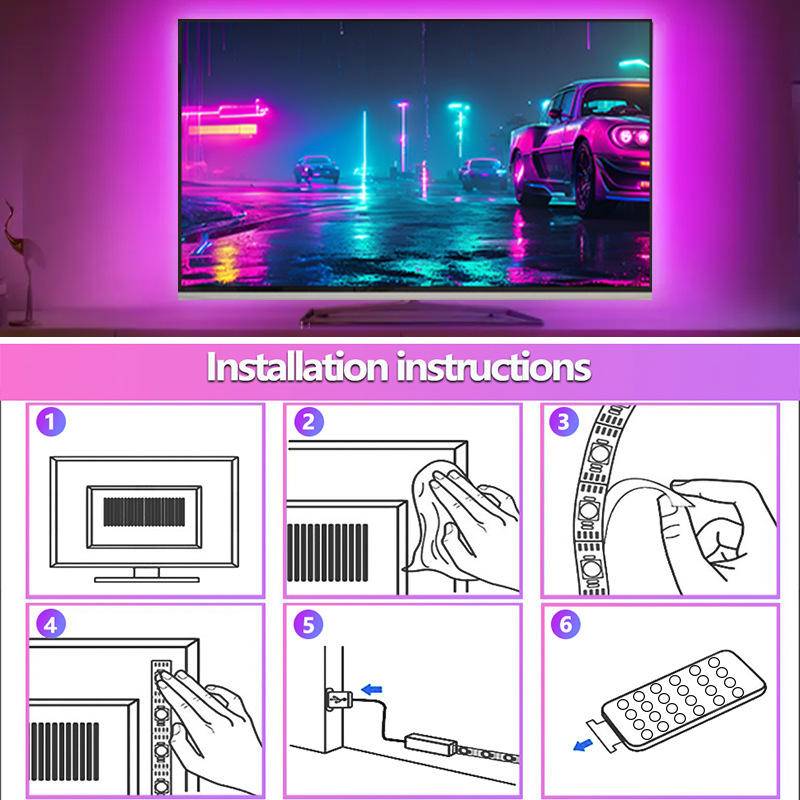 Installation instructions

1

2

3

4

5

6