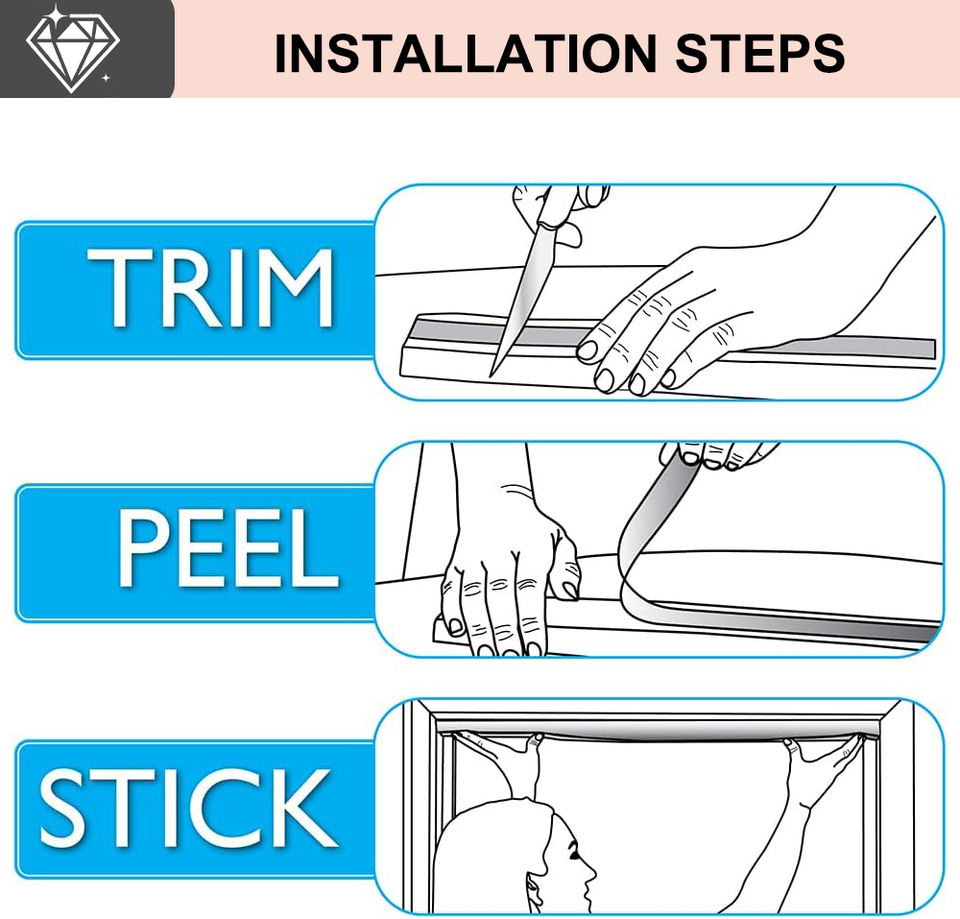 INSTALLATION STEPS

TRIM

PEEL

STICK