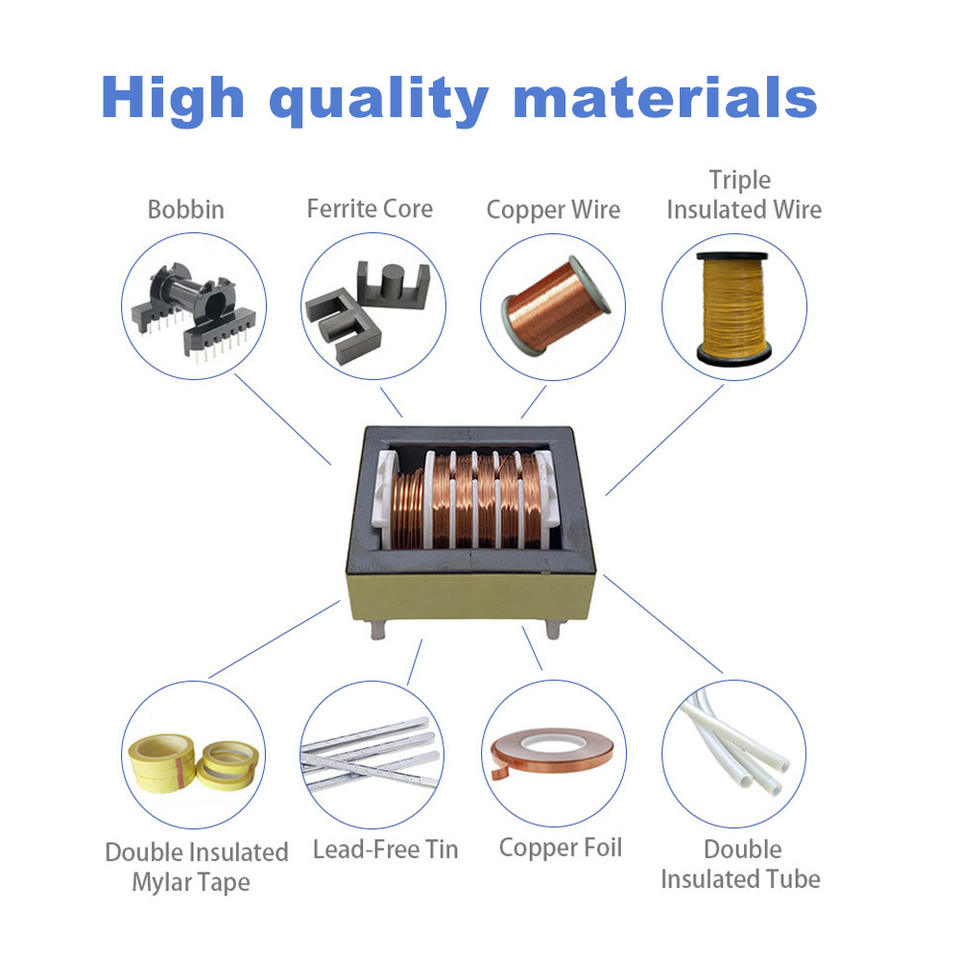 High quality materials

Bobbin

Ferrite Core

Copper Wire

Triple Insulated Wire

Double Insulated Mylar Tape

Lead-Free Tin

Copper Foil

Double Insulated Tube