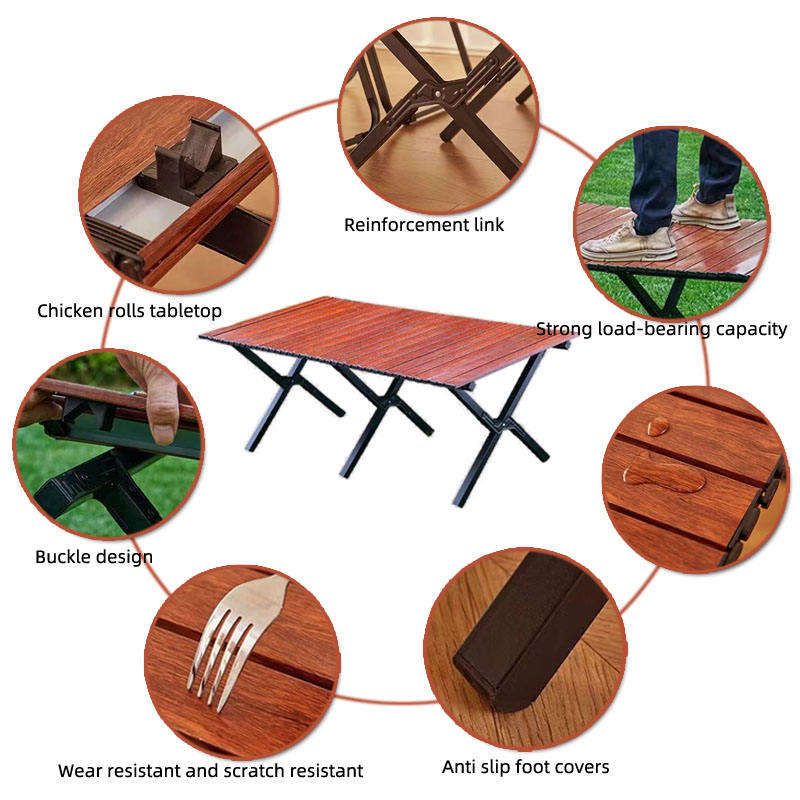 Reinforcement link

Chicken rolls tabletop

Strong load-bearing capacity

Buckle design

Wear resistant and scratch resistant

Anti slip foot covers